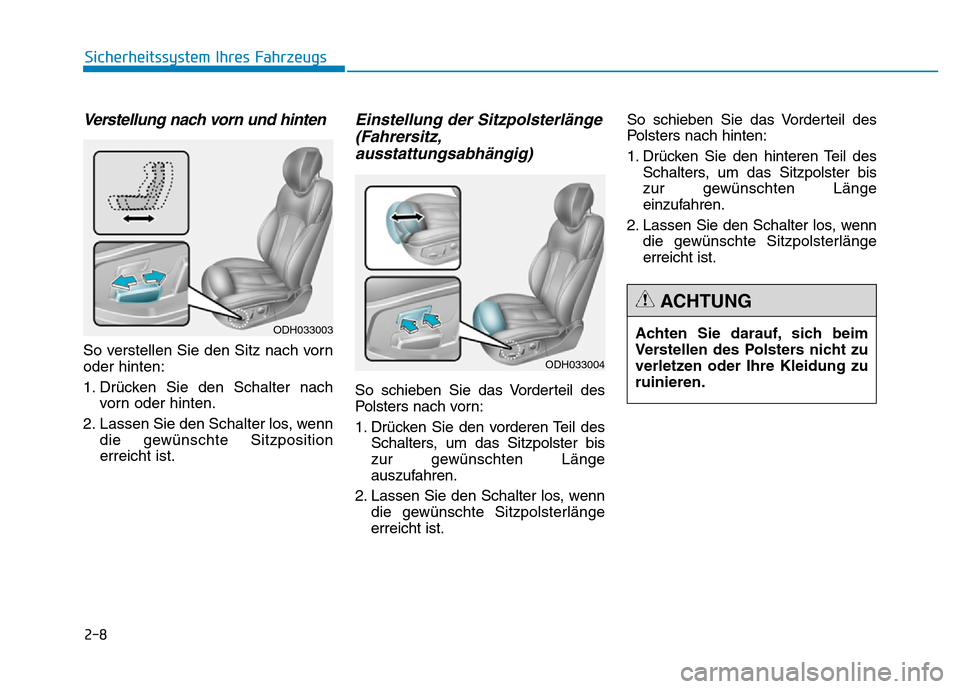 Sicherheitssystem Ihres Fahrzeugs

Verstellung nach vorn und hinten

ODH033003

So verstellen Sie den Sitz nach vorn oder hinten:

1. Drücken Sie den Schalter nach vorn oder hinten.

2. Lassen Sie den Schalter los, wenn die gewünschte Sitzposition erreicht ist.

Einstellung der Sitzpolsterlänge (Fahrersitz, ausstattungsabhängig)

ODH033004

So schieben Sie das Vorderteil des Polsters nach vorn:

1. Drücken Sie den vorderen Teil des Schalters, um das Sitzpolster bis zur gewünschten Länge auszufahren.

2. Lassen Sie den Schalter los, wenn die gewünschte Sitzpolsterlänge erreicht ist.

So schieben Sie das Vorderteil des Polsters nach hinten:

1. Drücken Sie den hinteren Teil des Schalters, um das Sitzpolster bis zur gewünschten Länge einzufahren.

2. Lassen Sie den Schalter los, wenn die gewünschte Sitzpolsterlänge erreicht ist.

ACHTUNG

Achten Sie darauf, sich beim Verstellen des Polsters nicht zu verletzen oder Ihre Kleidung zu ruinieren.

2-8

carmanualsonline.info