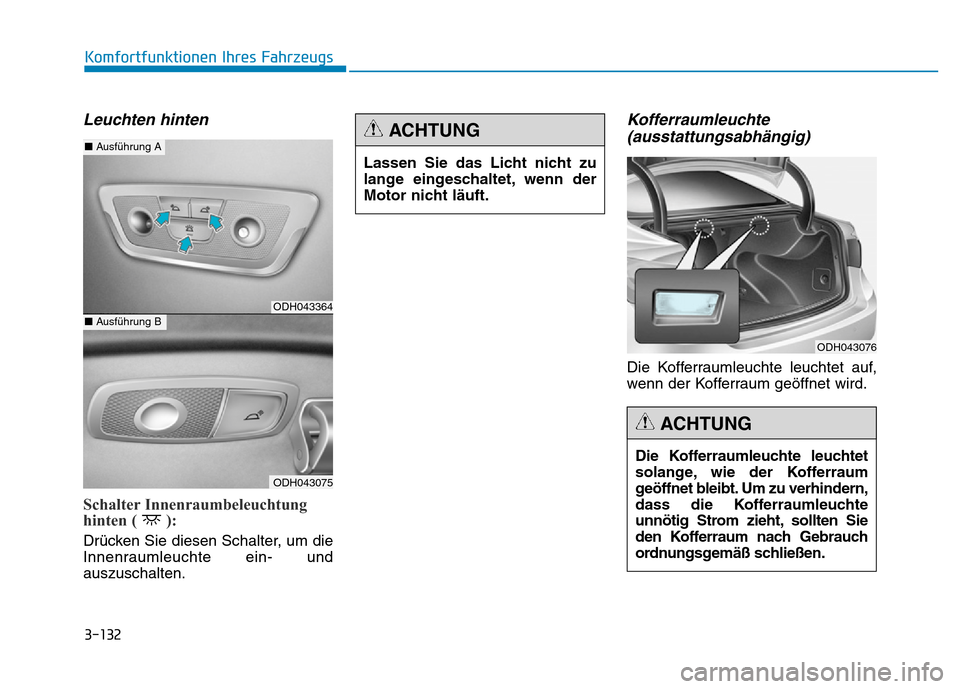 Komfortfunktionen Ihres Fahrzeugs

Leuchten hinten

■ Ausführung A

ODH043364

■ Ausführung B

ODH043075

Schalter Innenraumbeleuchtung hinten ( ):

Drücken Sie diesen Schalter, um die Innenraumleuchte ein- und auszuschalten.

ACHTUNG

Lassen Sie das Licht nicht zu lange eingeschaltet, wenn der Motor nicht läuft.

Kofferraumleuchte (ausstattungsabhängig)

ODH043076

Die Kofferraumleuchte leuchtet auf, wenn der Kofferraum geöffnet wird.

ACHTUNG

Die Kofferraumleuchte leuchtet solange, wie der Kofferraum geöffnet bleibt. Um zu verhindern, dass die Kofferraumleuchte unnötig Strom zieht, sollten Sie den Kofferraum nach Gebrauch ordnungsgemäß schließen.

3-132

carmanualsonline.info