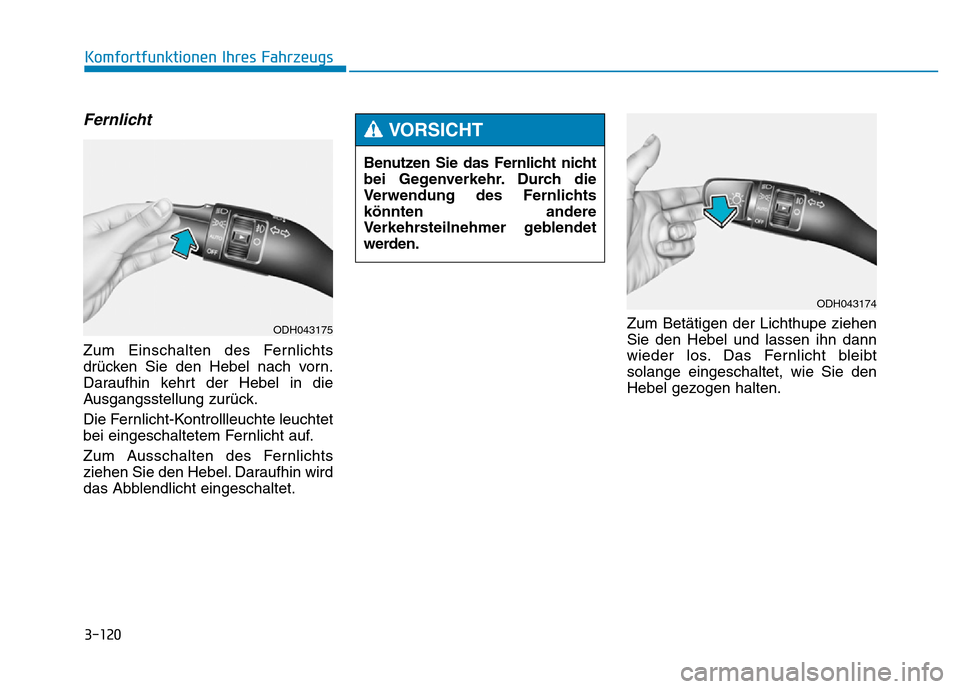 Komfortfunktionen Ihres Fahrzeugs

Fernlicht

AUTO
OFF

ODH043175

Zum Einschalten des Fernlichts drücken Sie den Hebel nach vorn. Daraufhin kehrt der Hebel in die Ausgangsstellung zurück.

Die Fernlicht-Kontrollleuchte leuchtet bei eingeschaltetem Fernlicht auf.

Zum Ausschalten des Fernlichts ziehen Sie den Hebel. Daraufhin wird das Abblendlicht eingeschaltet.

VORSICHT

Benutzen Sie das Fernlicht nicht bei Gegenverkehr. Durch die Verwendung des Fernlichts könnten andere Verkehrsteilnehmer geblendet werden.

ODH043174

Zum Betätigen der Lichthupe ziehen Sie den Hebel und lassen ihn dann wieder los. Das Fernlicht bleibt solange eingeschaltet, wie Sie den Hebel gezogen halten.

3-120

carmanualsonline.info