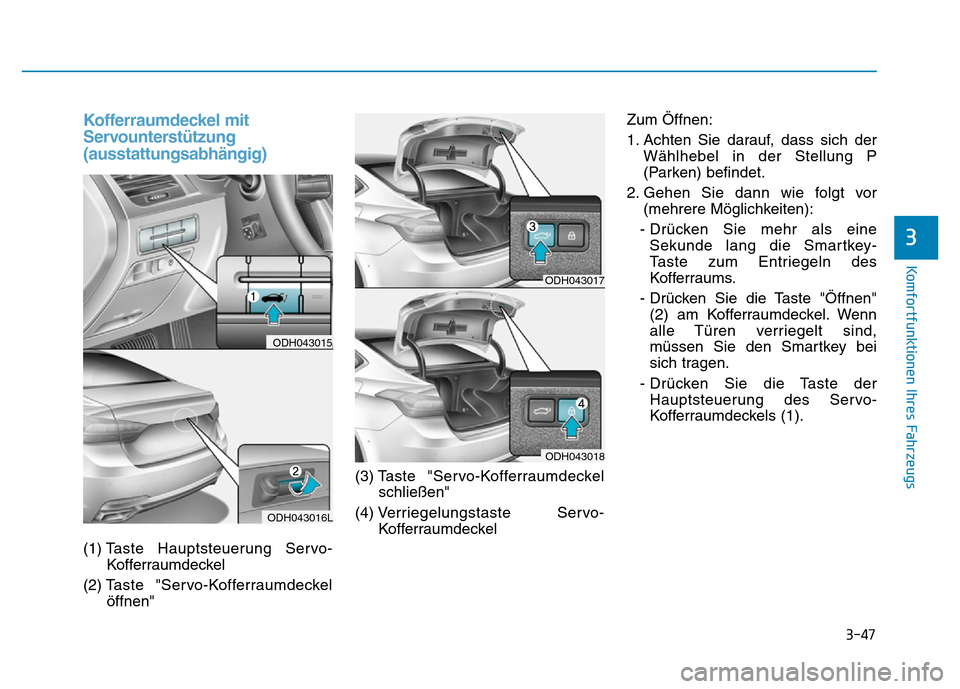 Kofferraumdeckel mit Servounterstützung (ausstattungsabhängig)

1

ODH043015

2

ODH043016L

(1) Taste Hauptsteuerung Servo-Kofferraumdeckel

(2) Taste "Servo-Kofferraumdeckel öffnen"

3

ODH043017

4

ODH043018

(3) Taste "Servo-Kofferraumdeckel schließen"

(4) Verriegelungstaste Servo-Kofferraumdeckel

Zum Öffnen:

1. Achten Sie darauf, dass sich der Wählhebel in der Stellung P (Parken) befindet.

2. Gehen Sie dann wie folgt vor (mehrere Möglichkeiten):

- Drücken Sie mehr als eine Sekunde lang die Smartkey-Taste zum Entriegeln des Kofferraums.

- Drücken Sie die Taste "Öffnen" (2) am Kofferraumdeckel. Wenn alle Türen verriegelt sind, müssen Sie den Smartkey bei sich tragen.

- Drücken Sie die Taste der Hauptsteuerung des Servo-Kofferraumdeckels (1).

3

Komfortfunktionen Ihres Fahrzeugs

3-47

carmanualsonline.info