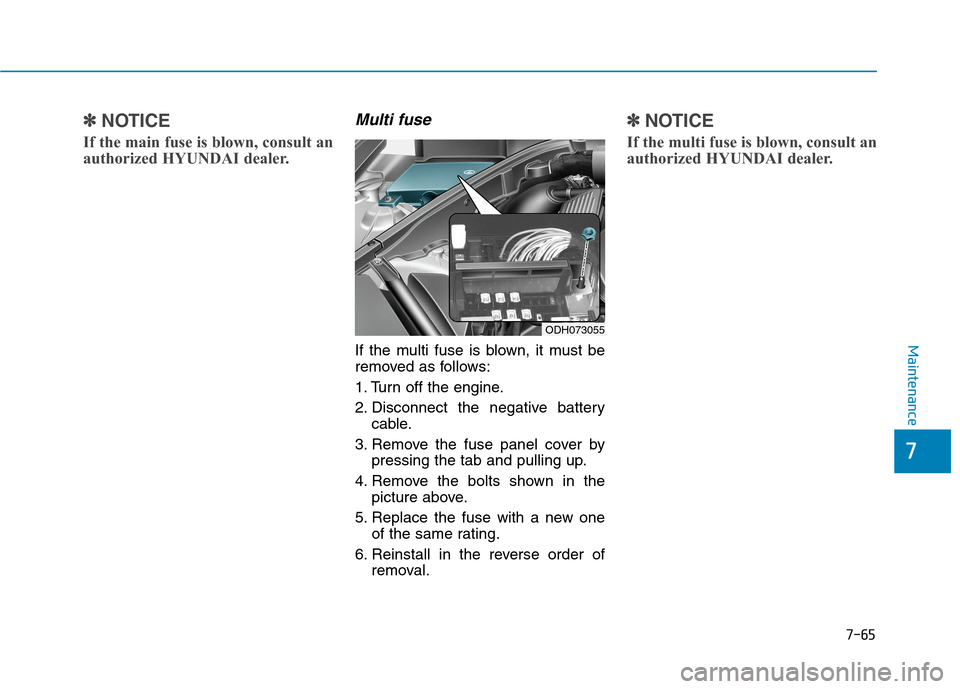 ✽ NOTICE

If the main fuse is blown, consult an authorized HYUNDAI dealer.

Multi fuse

ODH073055

If the multi fuse is blown, it must be removed as follows:

1. Turn off the engine.

2. Disconnect the negative battery cable.

3. Remove the fuse panel cover by pressing the tab and pulling up.

4. Remove the bolts shown in the picture above.

5. Replace the fuse with a new one of the same rating.

6. Reinstall in the reverse order of removal.

✽ NOTICE

If the multi fuse is blown, consult an authorized HYUNDAI dealer.

Maintenance

7

7-65

carmanualsonline.info