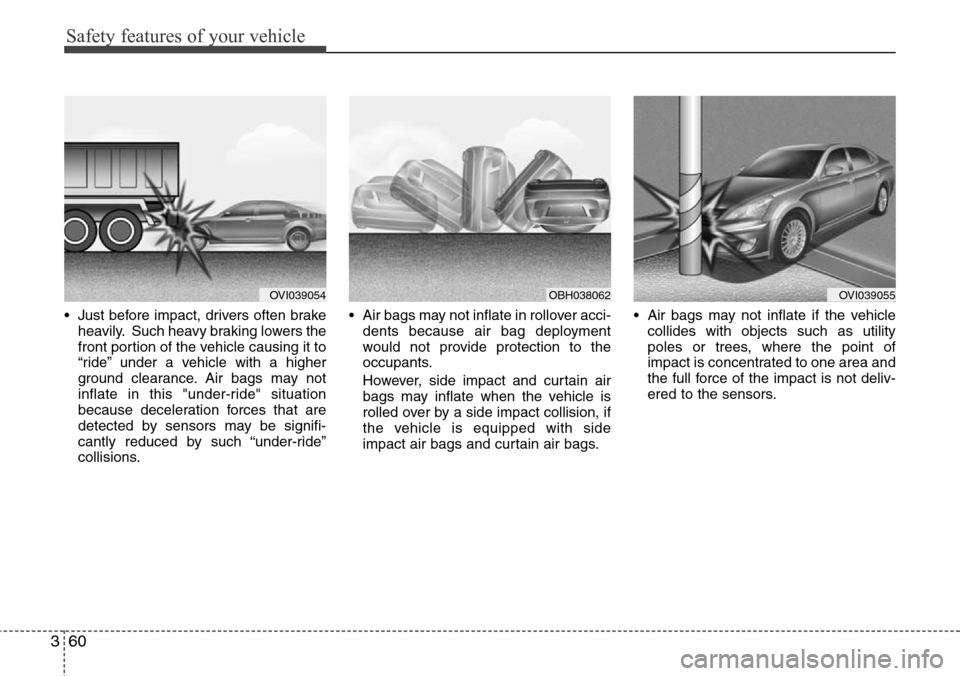 Safety features of your vehicle

OVI039054

• Just before impact, drivers often brake heavily. Such heavy braking lowers the front portion of the vehicle causing it to “ride” under a vehicle with a higher ground clearance. Air bags may not inflate in this "under-ride" situation because deceleration forces that are detected by sensors may be significantly reduced by such “under-ride” collisions.

OBH038062

• Air bags may not inflate in rollover accidents because air bag deployment would not provide protection to the occupants.

However, side impact and curtain air bags may inflate when the vehicle is rolled over by a side impact collision, if the vehicle is equipped with side impact air bags and curtain air bags.

OVI039055

• Air bags may not inflate if the vehicle collides with objects such as utility poles or trees, where the point of impact is concentrated to one area and the full force of the impact is not delivered to the sensors.

3 60

carmanualsonline.info