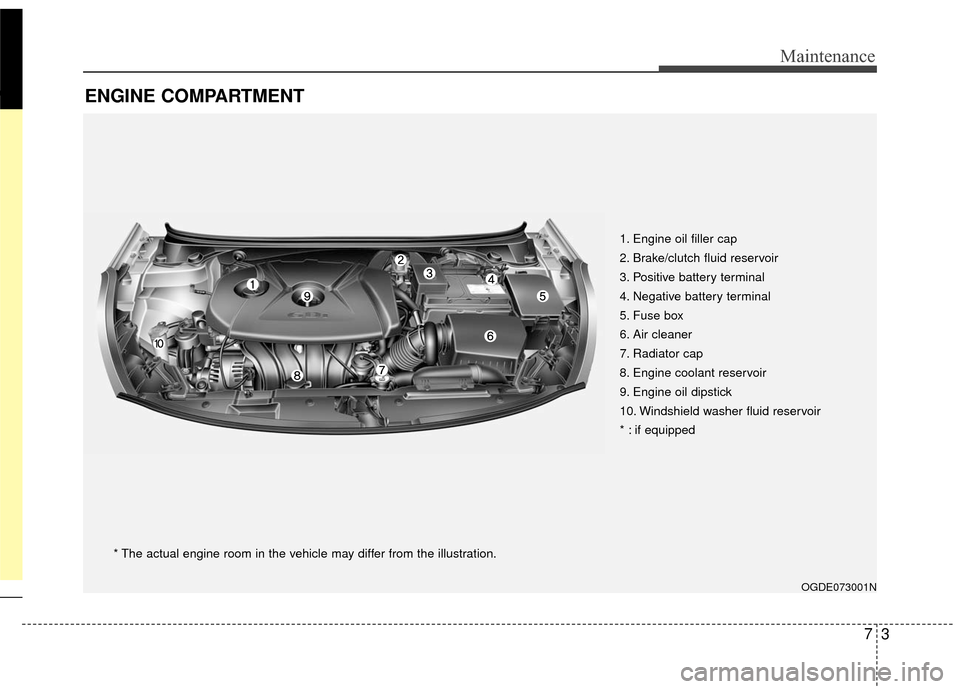 Maintenance

ENGINE COMPARTMENT

1
2
3
4
5
6
7
8
9
10

1. Engine oil filler cap
2. Brake/clutch fluid reservoir
3. Positive battery terminal
4. Negative battery terminal
5. Fuse box
6. Air cleaner
7. Radiator cap
8. Engine coolant reservoir
9. Engine oil dipstick
10. Windshield washer fluid reservoir
* : if equipped

* The actual engine room in the vehicle may differ from the illustration.

OGDE073001N

7 3

carmanualsonline.info