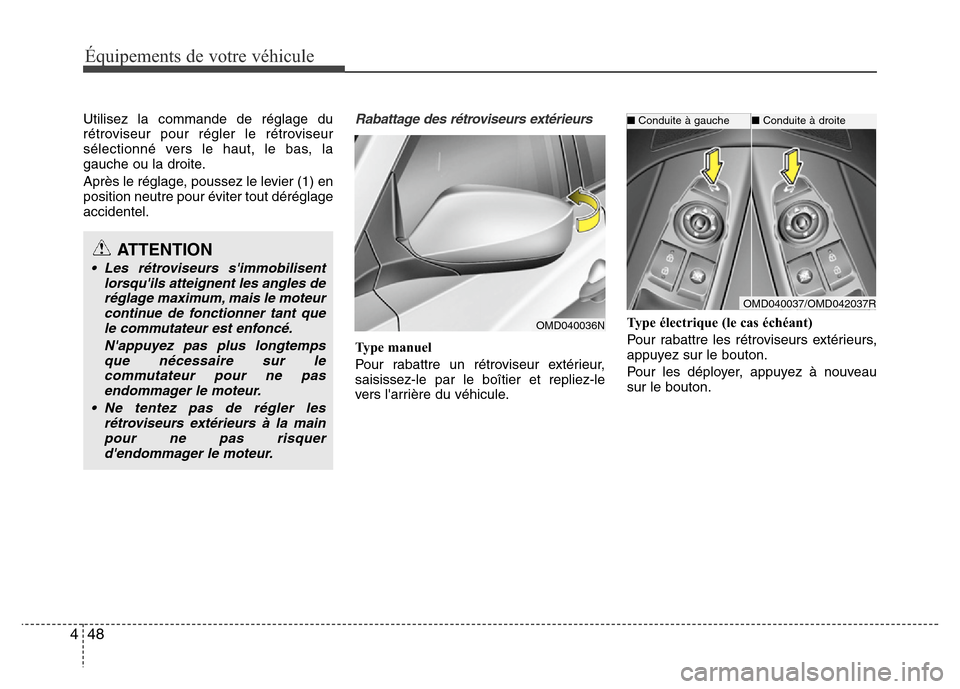 Équipements de votre véhicule

Utilisez la commande de réglage du rétroviseur pour régler le rétroviseur sélectionné vers le haut, le bas, la gauche ou la droite.

Après le réglage, poussez le levier (1) en position neutre pour éviter tout déréglage accidentel.

ATTENTION

• Les rétroviseurs s'immobilisent lorsqu'ils atteignent les angles de réglage maximum, mais le moteur continue de fonctionner tant que le commutateur est enfoncé.

N'appuyez pas plus longtemps que nécessaire sur le commutateur pour ne pas endommager le moteur.

• Ne tentez pas de régler les rétroviseurs extérieurs à la main pour ne pas risquer d'endommager le moteur.

Rabattage des rétroviseurs extérieurs

OMD040036N

Type manuel

Pour rabattre un rétroviseur extérieur, saisissez-le par le boîtier et repliez-le vers l'arrière du véhicule.

■ Conduite à gauche ■ Conduite à droite

OMD040037/OMD042037R

Type électrique (le cas échéant)

Pour rabattre les rétroviseurs extérieurs, appuyez sur le bouton.

Pour les déployer, appuyez à nouveau sur le bouton.

4 48

carmanualsonline.info