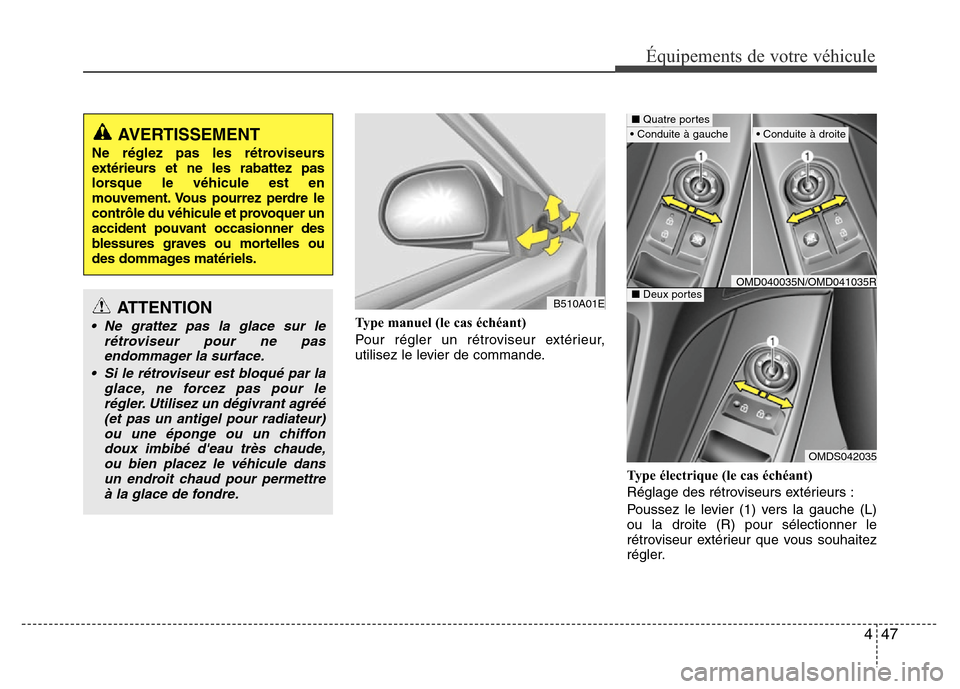 Équipements de votre véhicule

AVERTISSEMENT

Ne réglez pas les rétroviseurs extérieurs et ne les rabattez pas lorsque le véhicule est en mouvement. Vous pourrez perdre le contrôle du véhicule et provoquer un accident pouvant occasionner des blessures graves ou mortelles ou des dommages matériels.

ATTENTION

• Ne grattez pas la glace sur le rétroviseur pour ne pas endommager la surface.

• Si le rétroviseur est bloqué par la glace, ne forcez pas pour le régler. Utilisez un dégivrant agréé (et pas un antigel pour radiateur) ou une éponge ou un chiffon doux imbibé d'eau très chaude, ou bien placez le véhicule dans un endroit chaud pour permettre à la glace de fondre.

B510A01E

Type manuel (le cas échéant)

Pour régler un rétroviseur extérieur, utilisez le levier de commande.

■ Quatre portes

• Conduite à gauche

• Conduite à droite

1

1

OMD040035N/OMD041035R

■ Deux portes

1

OMDS042035

Type électrique (le cas échéant)

Réglage des rétroviseurs extérieurs :

Poussez le levier (1) vers la gauche (L) ou la droite (R) pour sélectionner le rétroviseur extérieur que vous souhaitez régler.

4 47

carmanualsonline.info