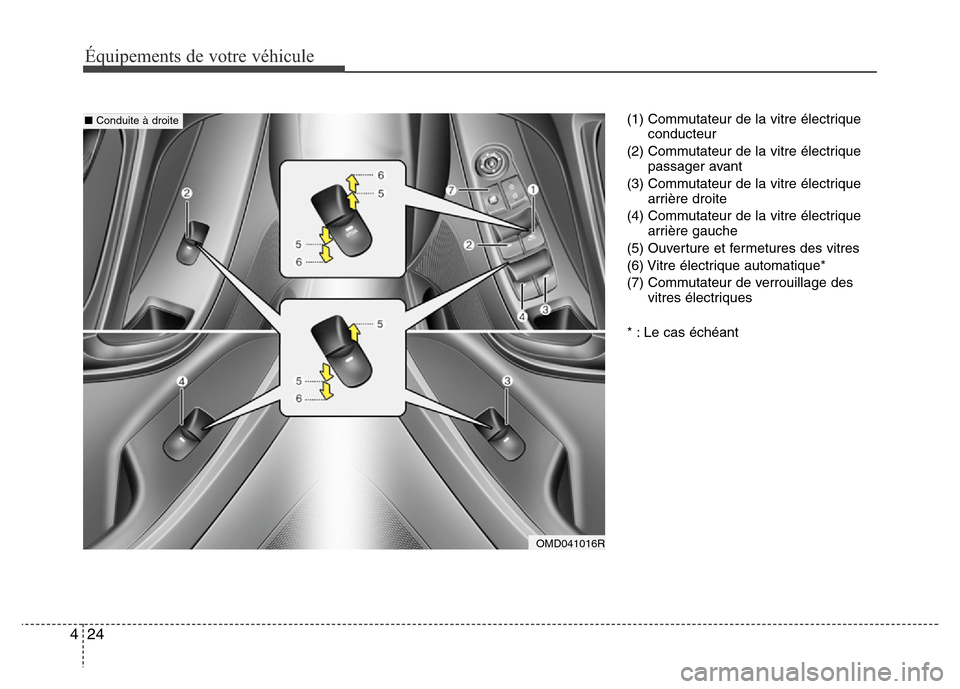 Équipements de votre véhicule

■ Conduite à droite

2
6
5
5
6
7
1
2
4
3
5
5
6
4
3

OMD041016R

(1) Commutateur de la vitre électrique conducteur
(2) Commutateur de la vitre électrique passager avant
(3) Commutateur de la vitre électrique arrière droite
(4) Commutateur de la vitre électrique arrière gauche
(5) Ouverture et fermetures des vitres
(6) Vitre électrique automatique*
(7) Commutateur de verrouillage des vitres électriques

* : Le cas échéant

4 24

carmanualsonline.info