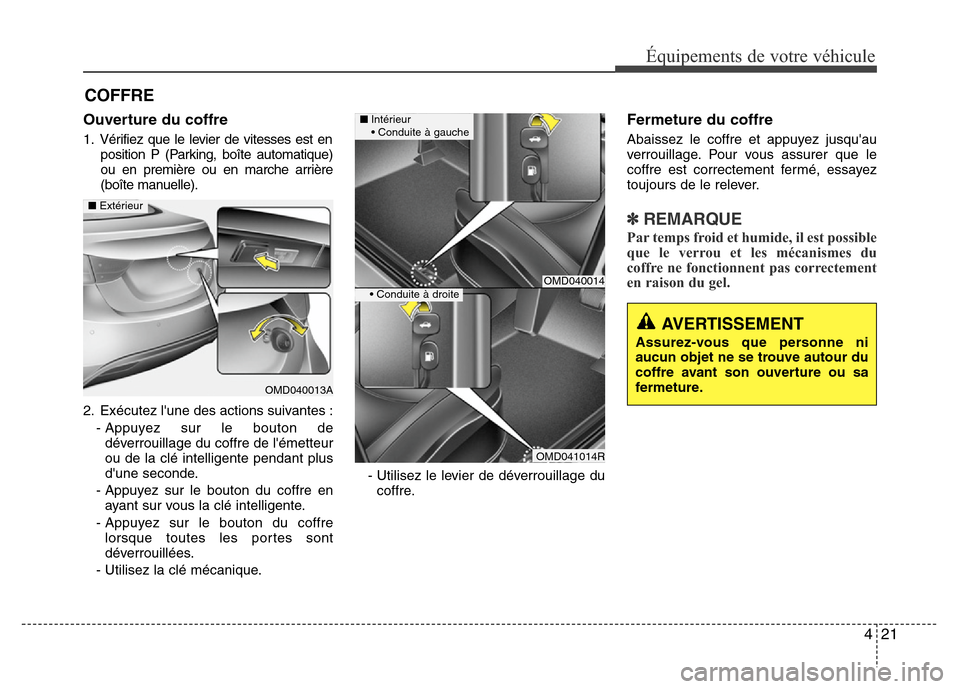 Équipements de votre véhicule

COFFRE

Ouverture du coffre

1. Vérifiez que le levier de vitesses est en position P (Parking, boîte automatique) ou en première ou en marche arrière (boîte manuelle).

■ Extérieur

OMD040013A

2. Exécutez l'une des actions suivantes :
- Appuyez sur le bouton de déverrouillage du coffre de l'émetteur ou de la clé intelligente pendant plus d'une seconde.
- Appuyez sur le bouton du coffre en ayant sur vous la clé intelligente.
- Appuyez sur le bouton du coffre lorsque toutes les portes sont déverrouillées.
- Utilisez la clé mécanique.

■ Intérieur
• Conduite à gauche

OMD040014

• Conduite à droite

OMD041014R

- Utilisez le levier de déverrouillage du coffre.

Fermeture du coffre

Abaissez le coffre et appuyez jusqu'au verrouillage. Pour vous assurer que le coffre est correctement fermé, essayez toujours de le relever.

✽ REMARQUE

Par temps froid et humide, il est possible que le verrou et les mécanismes du coffre ne fonctionnent pas correctement en raison du gel.

AVERTISSEMENT

Assurez-vous que personne ni aucun objet ne se trouve autour du coffre avant son ouverture ou sa fermeture.

4 21

carmanualsonline.info