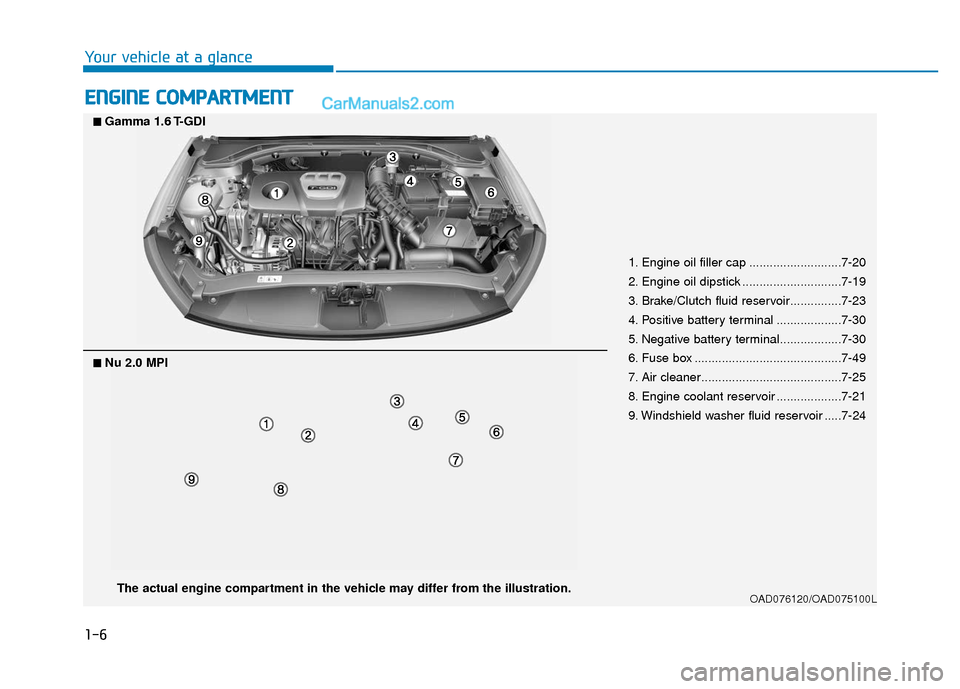 Your vehicle at a glance

ENGINE COMPARTMENT

CarManuals2.com

■ Gamma 1.6 T-GDI

1
2
3
4
5
6
7
8
9

■ Nu 2.0 MPI

1
2
3
4
5
6
7
8
9

1. Engine oil filler cap ...........................7-20
2. Engine oil dipstick .............................7-19
3. Brake/Clutch fluid reservoir...............7-23
4. Positive battery terminal ...................7-30
5. Negative battery terminal..................7-30
6. Fuse box ...........................................7-49
7. Air cleaner.........................................7-25
8. Engine coolant reservoir ...................7-21
9. Windshield washer fluid reservoir .....7-24

The actual engine compartment in the vehicle may differ from the illustration.

OAD076120/OAD075100L

1-6

carmanualsonline.info