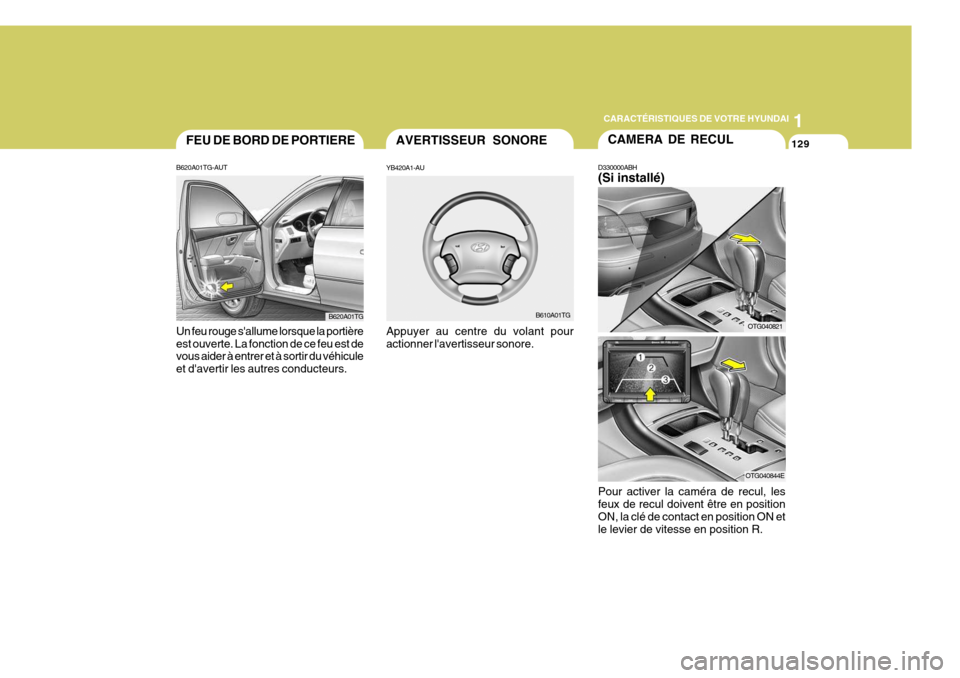 CARACTÉRISTIQUES DE VOTRE HYUNDAI

1

129

FEU DE BORD DE PORTIERE

B620A01TG-AUT

B620A01TG

Un feu rouge s'allume lorsque la portière est ouverte. La fonction de ce feu est de vous aider à entrer et à sortir du véhicule et d'avertir les autres conducteurs.

AVERTISSEUR SONORE

YB420A1-AU

B610A01TG

Appuyer au centre du volant pour actionner l'avertisseur sonore.

CAMERA DE RECUL

D330000ABH

(Si installé)

OTG040821

1

2

3

OTG040844E

Pour activer la caméra de recul, les feux de recul doivent être en position ON, la clé de contact en position ON et le levier de vitesse en position R.

carmanualsonline.info