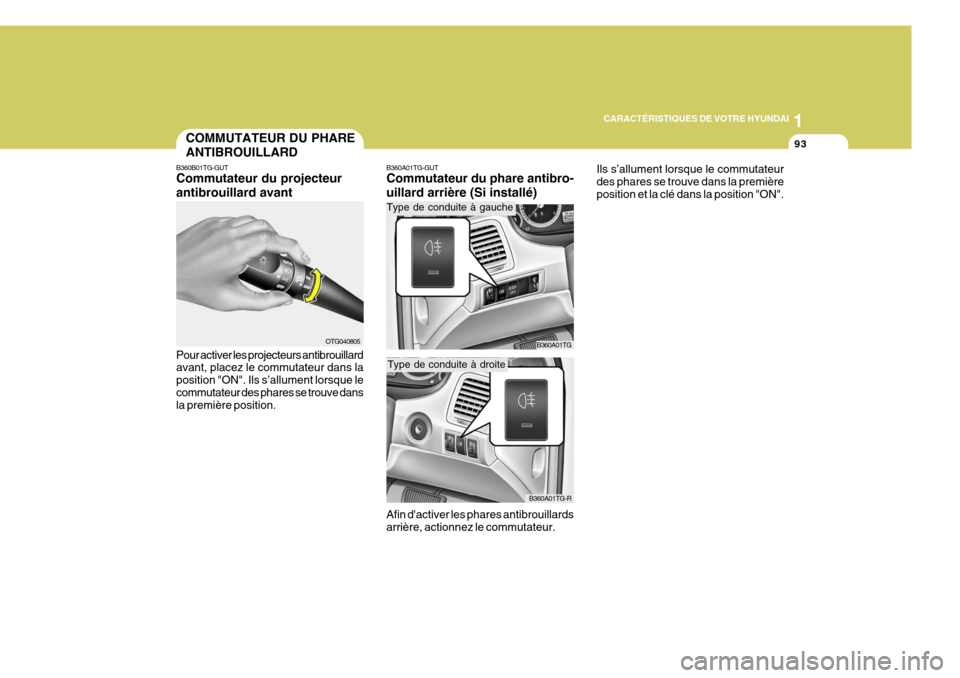 CARACTÉRISTIQUES DE VOTRE HYUNDAI 1

93

COMMUTATEUR DU PHARE ANTIBROUILLARD

B360B01TG-GUT
Commutateur du projecteur antibrouillard avant

OTG040805

Pour activer les projecteurs antibrouillard avant, placez le commutateur dans la position "ON". Ils s'allument lorsque le commutateur des phares se trouve dans la première position.

B360A01TG-GUT
Commutateur du phare antibrouillard arrière (Si installé)

Type de conduite à gauche

B360A01TG

Type de conduite à droite

B360A01TG-R

Afin d'activer les phares antibrouillards arrière, actionnez le commutateur.

Ils s'allument lorsque le commutateur des phares se trouve dans la première position et la clé dans la position "ON".

carmanualsonline.info