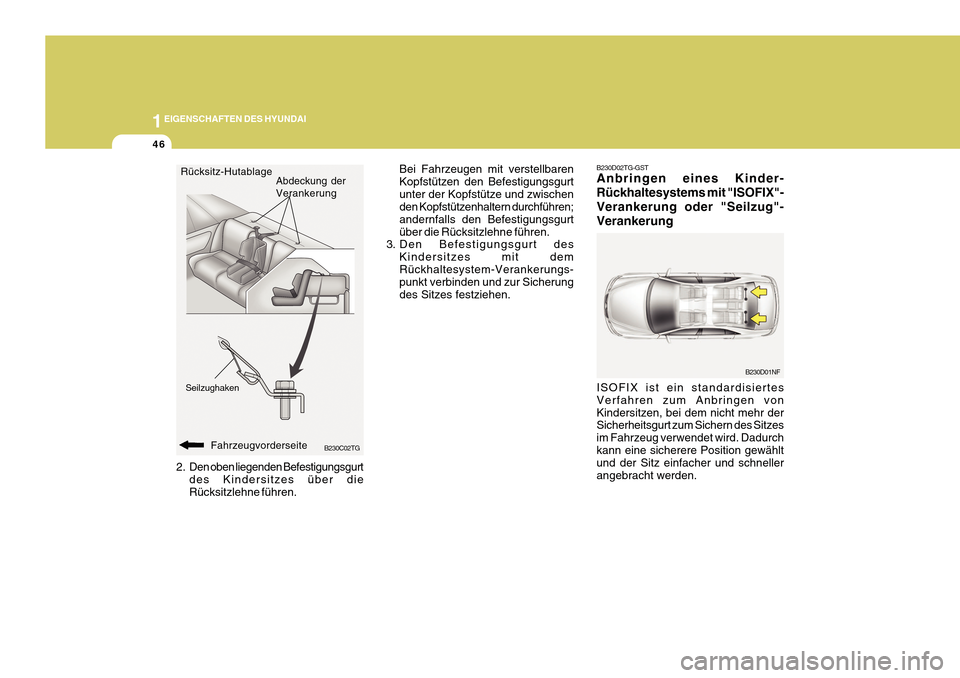 1 EIGENSCHAFTEN DES HYUNDAI

46

Rücksitz-Hutablage

Abdeckung der Verankerung

Seilzughaken

Fahrzeugvorderseite

B230C02TG

2. Den oben liegenden Befestigungsgurt des Kindersitzes über die Rücksitzlehne führen.

Bei Fahrzeugen mit verstellbaren Kopfstützen den Befestigungsgurt unter der Kopfstütze und zwischen den Kopfstützenhaltern durchführen; andernfalls den Befestigungsgurt über die Rücksitzlehne führen.

3. Den Befestigungsgurt des Kindersitzes mit dem Rückhaltesystem-Verankerungspunkt verbinden und zur Sicherung des Sitzes festziehen.

B230D02TG-GST

Anbringen eines Kinder-Rückhaltesystems mit "ISOFIX"-Verankerung oder "Seilzug"-Verankerung

B230D01NF

ISOFIX ist ein standardisiertes Verfahren zum Anbringen von Kindersitzen, bei dem nicht mehr der Sicherheitsgurt zum Sichern des Sitzes im Fahrzeug verwendet wird. Dadurch kann eine sicherere Position gewählt und der Sitz einfacher und schneller angebracht werden.

carmanualsonline.info