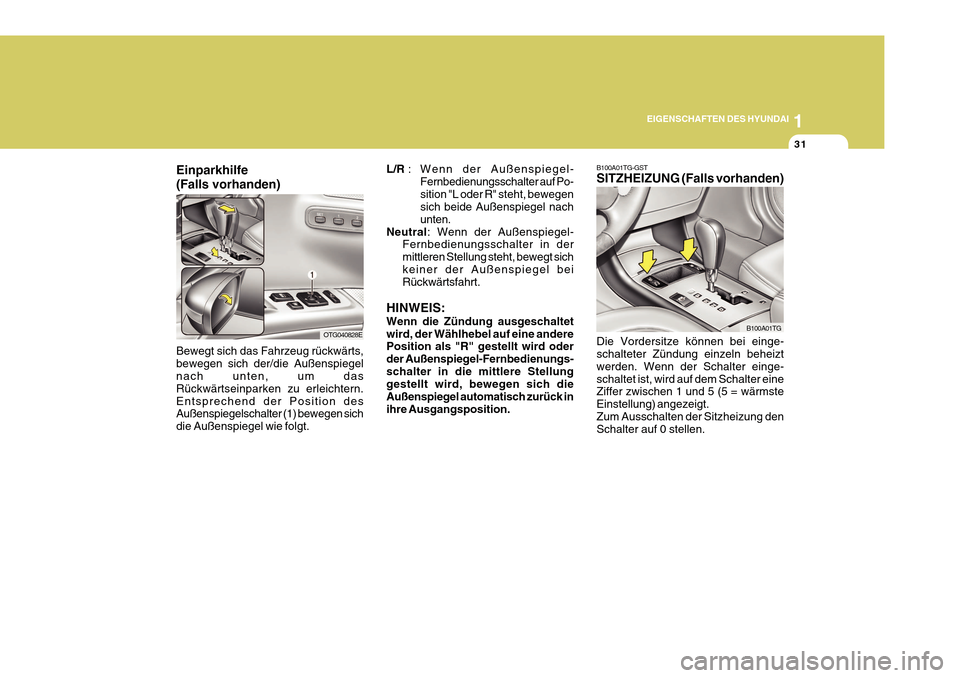 EIGENSCHAFTEN DES HYUNDAI 1

31

Einparkhilfe
(Falls vorhanden)

1

OTG040828E

Bewegt sich das Fahrzeug rückwärts, bewegen sich der/die Außenspiegel nach unten, um das Rückwärtseinparken zu erleichtern. Entsprechend der Position des Außenspiegelschalter (1) bewegen sich die Außenspiegel wie folgt.

L/R : Wenn der Außenspiegel-Fernbedienungsschalter auf Position "L oder R" steht, bewegen sich beide Außenspiegel nach unten.
Neutral: Wenn der Außenspiegel-Fernbedienungsschalter in der mittleren Stellung steht, bewegt sich keiner der Außenspiegel bei Rückwärtsfahrt.

HINWEIS:
Wenn die Zündung ausgeschaltet wird, der Wählhebel auf eine andere Position als "R" gestellt wird oder der Außenspiegel-Fernbedienungsschalter in die mittlere Stellung gestellt wird, bewegen sich die Außenspiegel automatisch zurück in ihre Ausgangsposition.

B100A01TG-GST
SITZHEIZUNG (Falls vorhanden)

B100A01TG

Die Vordersitze können bei eingeschalteter Zündung einzeln beheizt werden. Wenn der Schalter eingeschaltet ist, wird auf dem Schalter eine Ziffer zwischen 1 und 5 (5 = wärmste Einstellung) angezeigt.
Zum Ausschalten der Sitzheizung den Schalter auf 0 stellen.

carmanualsonline.info