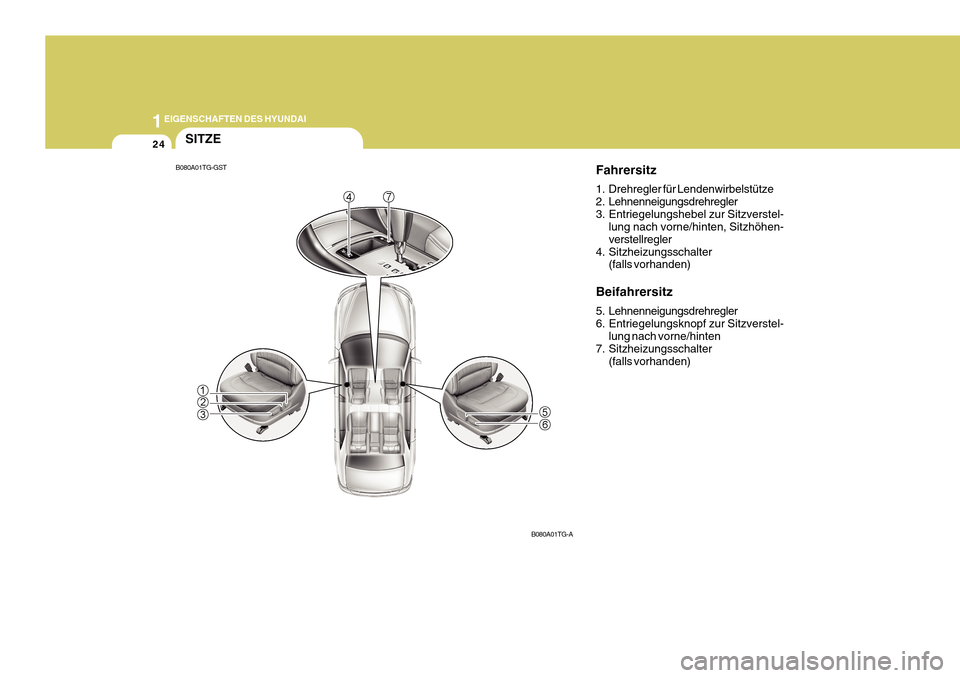 1 EIGENSCHAFTEN DES HYUNDAI

24

SITZE

B080A01TG-GST

4 7

1
2
3

5
6

B080A01TG-A

Fahrersitz

1. Drehregler für Lendenwirbelstütze
2. Lehnenneigungsdrehregler
3. Entriegelungshebel zur Sitzverstellung nach vorne/hinten, Sitzhöhenverstellregler
4. Sitzheizungsschalter (falls vorhanden)

Beifahrersitz

5. Lehnenneigungsdrehregler
6. Entriegelungsknopf zur Sitzverstellung nach vorne/hinten
7. Sitzheizungsschalter (falls vorhanden)

carmanualsonline.info