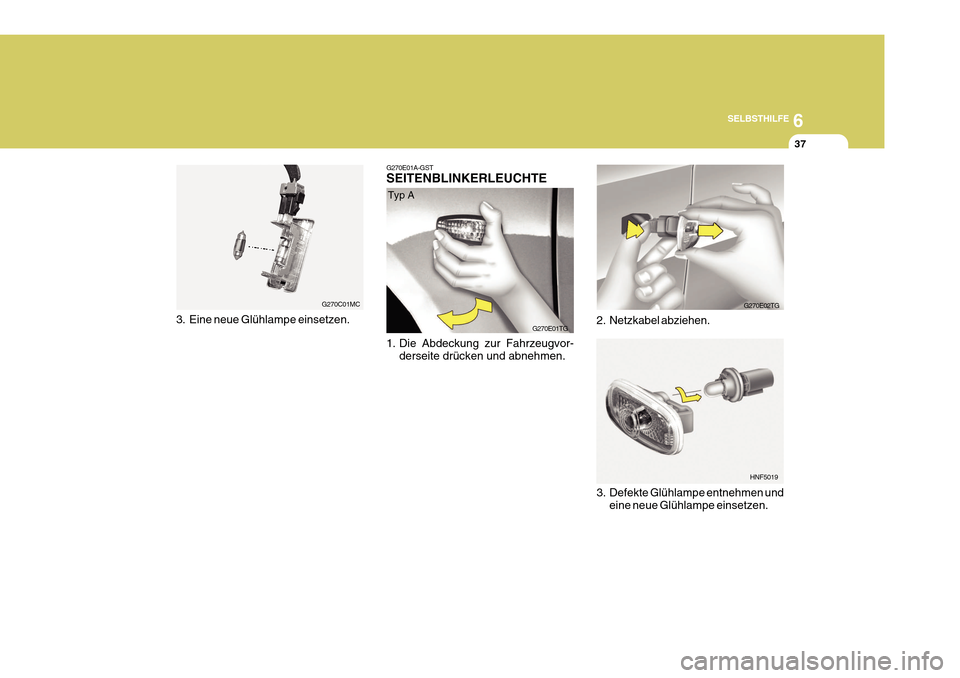 SELBSTHILFE 6

37

G270C01MC

3. Eine neue Glühlampe einsetzen.

G270E01A-GST

SEITENBLINKERLEUCHTE

Typ A

G270E01TG

1. Die Abdeckung zur Fahrzeugvorderseite drücken und abnehmen.

G270E02TG

2. Netzkabel abziehen.

HNF5019

3. Defekte Glühlampe entnehmen und eine neue Glühlampe einsetzen.

carmanualsonline.info