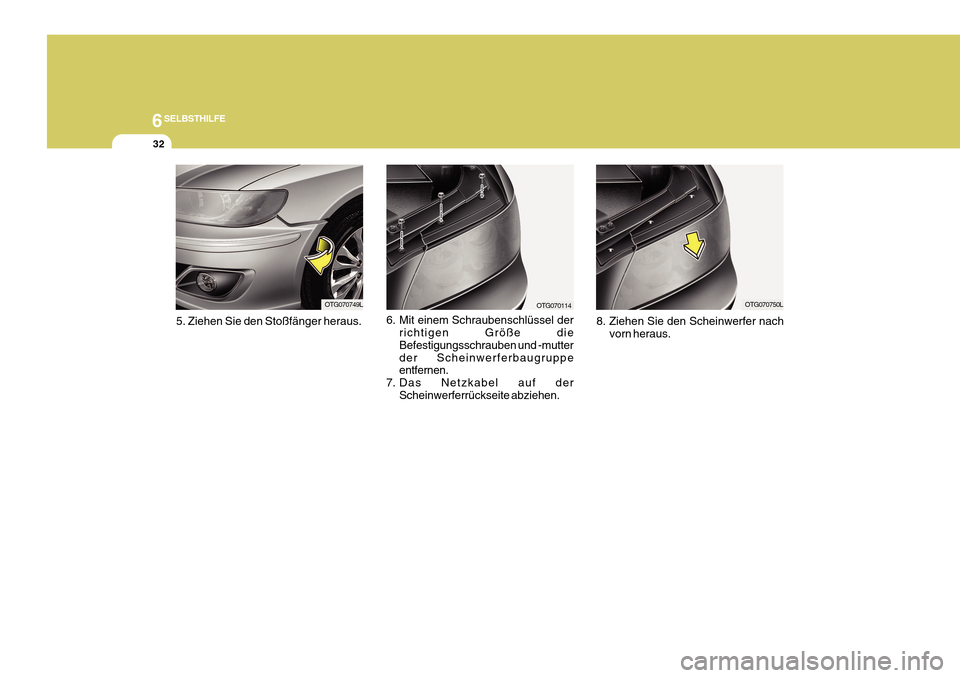 6 SELBSTHILFE

32

OTG070749L

5. Ziehen Sie den Stoßfänger heraus.

OTG070114

6. Mit einem Schraubenschlüssel der richtigen Größe die Befestigungsschrauben und -mutter der Scheinwerferbaugruppe entfernen.
7. Das Netzkabel auf der Scheinwerferrückseite abziehen.

OTG070750L

8. Ziehen Sie den Scheinwerfer nach vorn heraus.

carmanualsonline.info