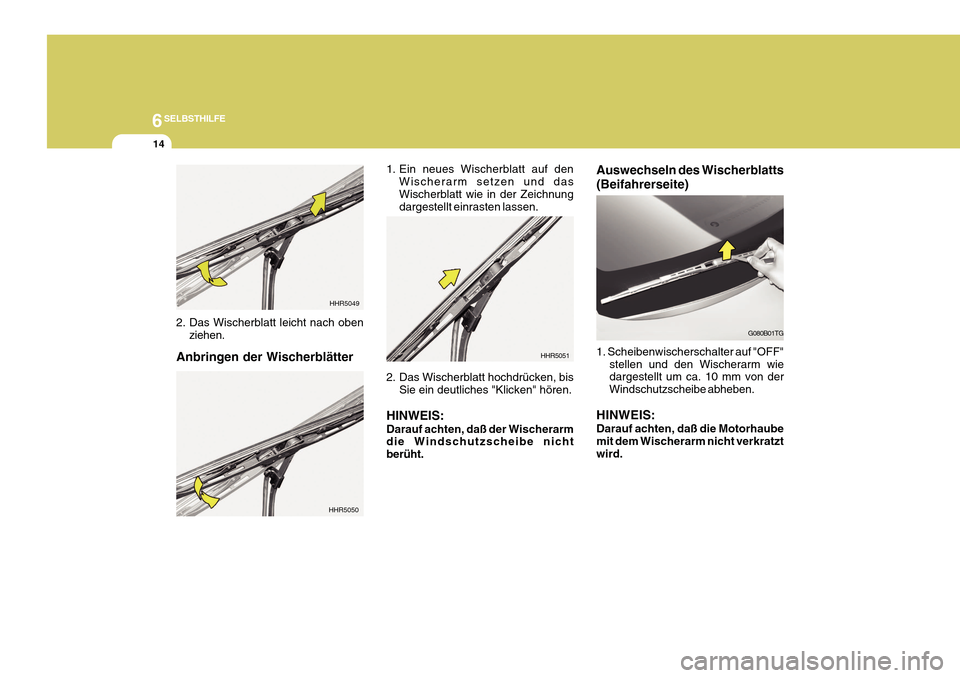 6 SELBSTHILFE

14

HHR5049

2. Das Wischerblatt leicht nach oben ziehen.

Anbringen der Wischerblätter

HHR5050

1. Ein neues Wischerblatt auf den Wischerarm setzen und das Wischerblatt wie in der Zeichnung dargestellt einrasten lassen.

HHR5051

2. Das Wischerblatt hochdrücken, bis Sie ein deutliches "Klicken" hören.

HINWEIS:
Darauf achten, daß der Wischerarm die Windschutzscheibe nicht berüht.

Auswechseln des Wischerblatts (Beifahrerseite)

G080B01TG

1. Scheibenwischerschalter auf "OFF" stellen und den Wischerarm wie dargestellt um ca. 10 mm von der Windschutzscheibe abheben.

HINWEIS:
Darauf achten, daß die Motorhaube mit dem Wischerarm nicht verkratzt wird.

carmanualsonline.info