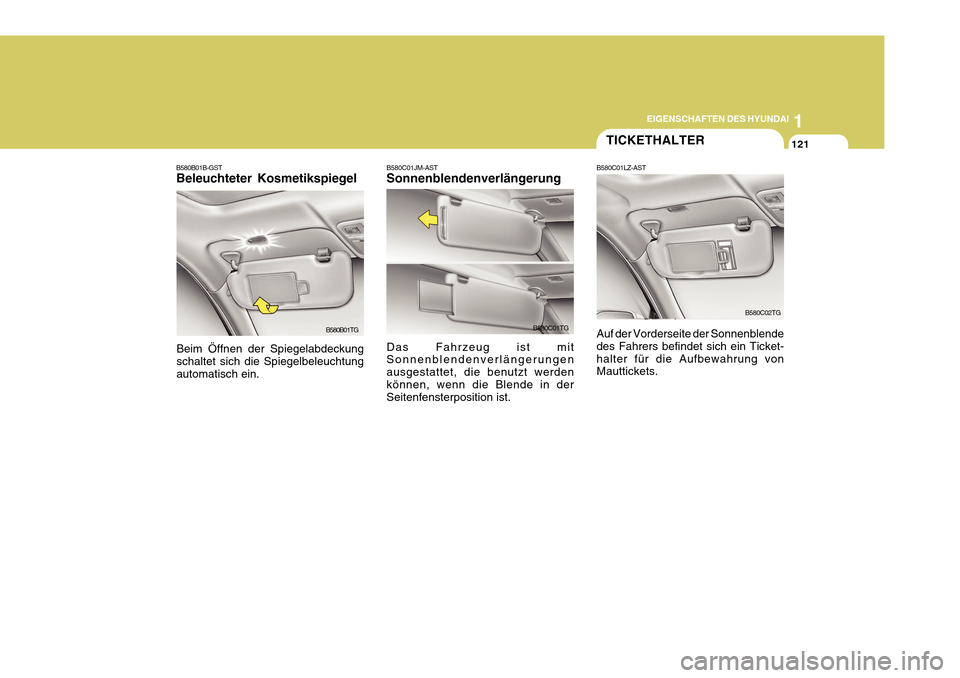 EIGENSCHAFTEN DES HYUNDAI 1

121

B580B01B-GST
Beleuchteter Kosmetikspiegel

B580B01TG

Beim Öffnen der Spiegelabdeckung schaltet sich die Spiegelbeleuchtung automatisch ein.

B580C01JM-AST
Sonnenblendenverlängerung

B580C01TG

Das Fahrzeug ist mit Sonnenblendenverlängerungen ausgestattet, die benutzt werden können, wenn die Blende in der Seitenfensterposition ist.

TICKETHALTER

B580C01LZ-AST

B580C02TG

Auf der Vorderseite der Sonnenblende des Fahrers befindet sich ein Tickethalter für die Aufbewahrung von Mauttickets.

carmanualsonline.info