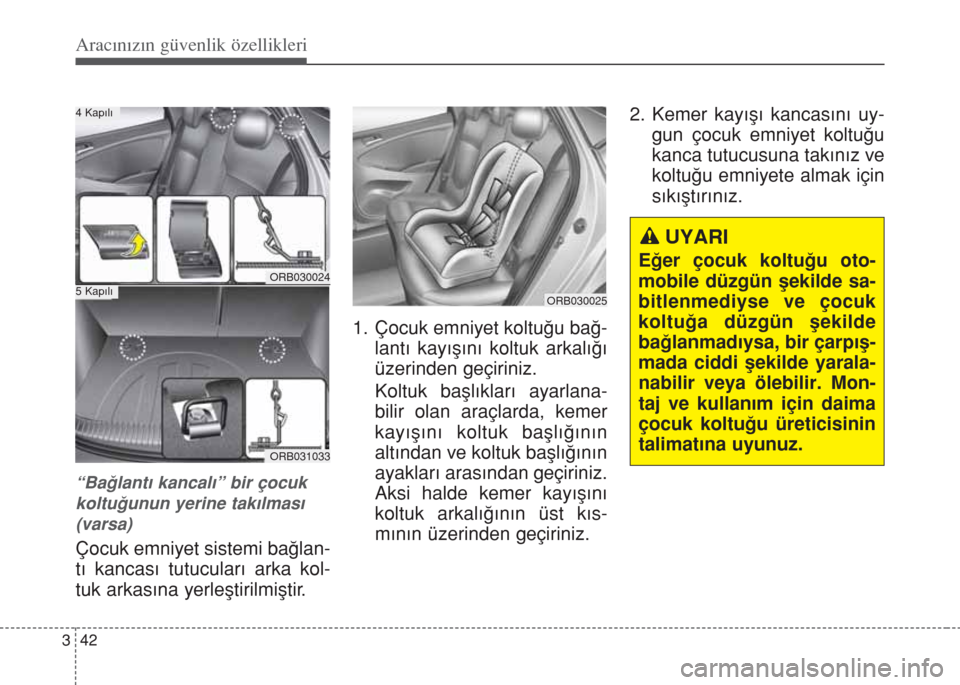 Aracınızın güvenlik özellikleri

4 Kapılı

ORB030024

5 Kapılı

ORB031033

“Bağlantı kancalı” bir çocuk koltuğunun yerine takılması (varsa)

Çocuk emniyet sistemi bağlantı kancası tutucuları arka koltuk arkasına yerleştirilmiştir.

ORB030025

1. Çocuk emniyet koltuğu bağlantı kayışını koltuk arkalığı üzerinden geçiriniz.

Koltuk başlıkları ayarlanabilir olan araçlarda, kemer kayışını koltuk başlığının altından ve koltuk başlığının ayakları arasından geçiriniz. Aksi halde kemer kayışını koltuk arkalığının üst kısmının üzerinden geçiriniz.

2. Kemer kayışı kancasını uygun çocuk emniyet koltuğu kanca tutucusuna takınız ve koltuğu emniyete almak için sıkıştırınız.

UYARI

Eğer çocuk koltuğu otomobile düzgün şekilde sabitlenmediyse ve çocuk koltuğa düzgün şekilde bağlanmadıysa, bir çarpışmada ciddi şekilde yaralanabilir veya ölebilir. Montaj ve kullanım için daima çocuk koltuğu üreticisinin talimatına uyunuz.

3 42

carmanualsonline.info