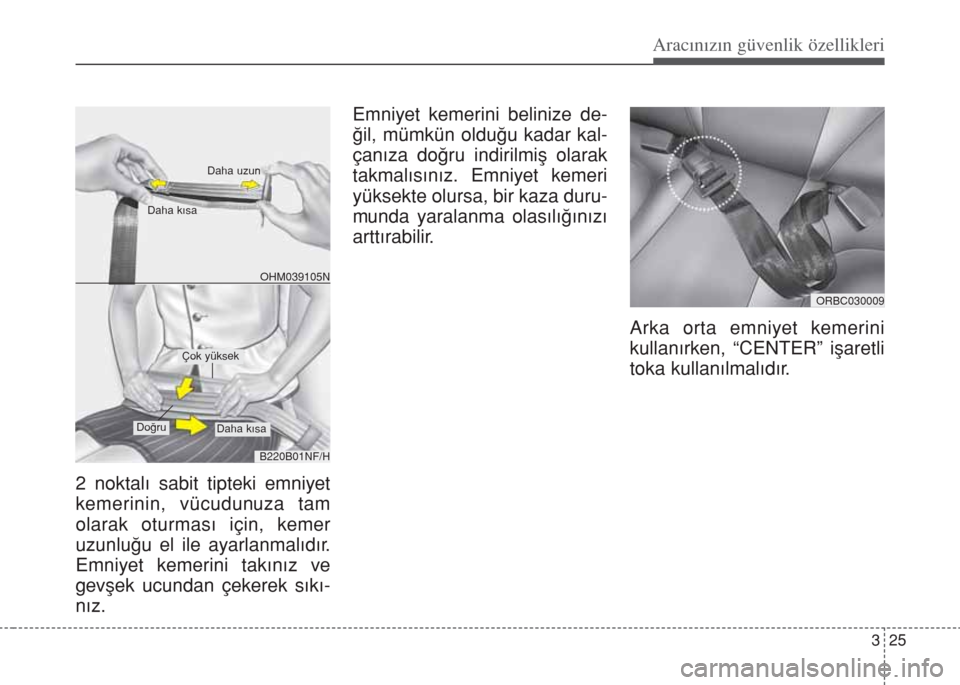 Aracınızın güvenlik özellikleri

Daha uzun
Daha kısa
OHM039105N

Çok yüksek
Doğru
Daha kısa
B220B01NF/H

2 noktalı sabit tipteki emniyet kemerinin, vücudunuza tam olarak oturması için, kemer uzunluğu el ile ayarlanmalıdır. Emniyet kemerini takınız ve gevşek ucundan çekerek sıkınız.

Emniyet kemerini belinize değil, mümkün olduğu kadar kalçanıza doğru indirilmiş olarak takmalısınız. Emniyet kemeri yüksekte olursa, bir kaza durumunda yaralanma olasılığınızı arttırabilir.

ORBC030009

Arka orta emniyet kemerini kullanırken, “CENTER” işaretli toka kullanılmalıdır.

3 25

carmanualsonline.info