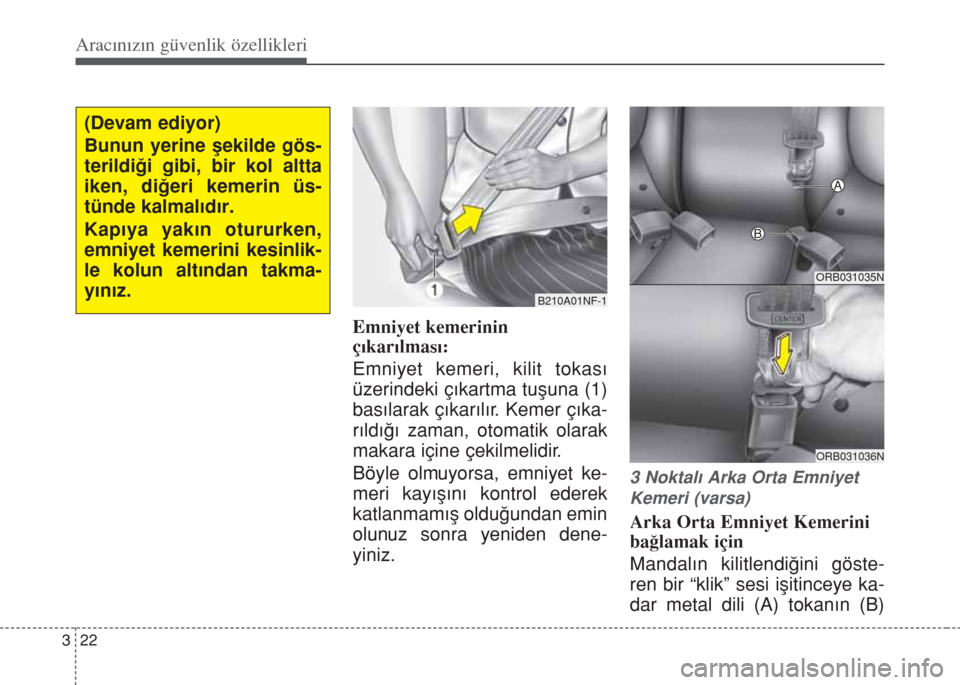 Aracınızın güvenlik özellikleri

(Devam ediyor)

Bunun yerine şekilde gösterildiği gibi, bir kol altta iken, diğeri kemerin üstünde kalmalıdır.

Kapıya yakın otururken, emniyet kemerini kesinlikle kolun altından takmayınız.

1

B210A01NF-1

Emniyet kemerinin çıkarılması:

Emniyet kemeri, kilit tokası üzerindeki çıkartma tuşuna (1) basılarak çıkarılır. Kemer çıkarıldığı zaman, otomatik olarak makara içine çekilmelidir.

Böyle olmuyorsa, emniyet kemeri kayışını kontrol ederek katlanmamış olduğundan emin olunuz sonra yeniden deneyiniz.

A

B

ORB031035N

CENTER

ORB031036N

3 Noktalı Arka Orta Emniyet Kemeri (varsa)

Arka Orta Emniyet Kemerini bağlamak için

Mandalın kilitlendiğini gösteren bir “klik” sesi işitinceye kadar metal dili (A) tokanın (B)

3 22

carmanualsonline.info