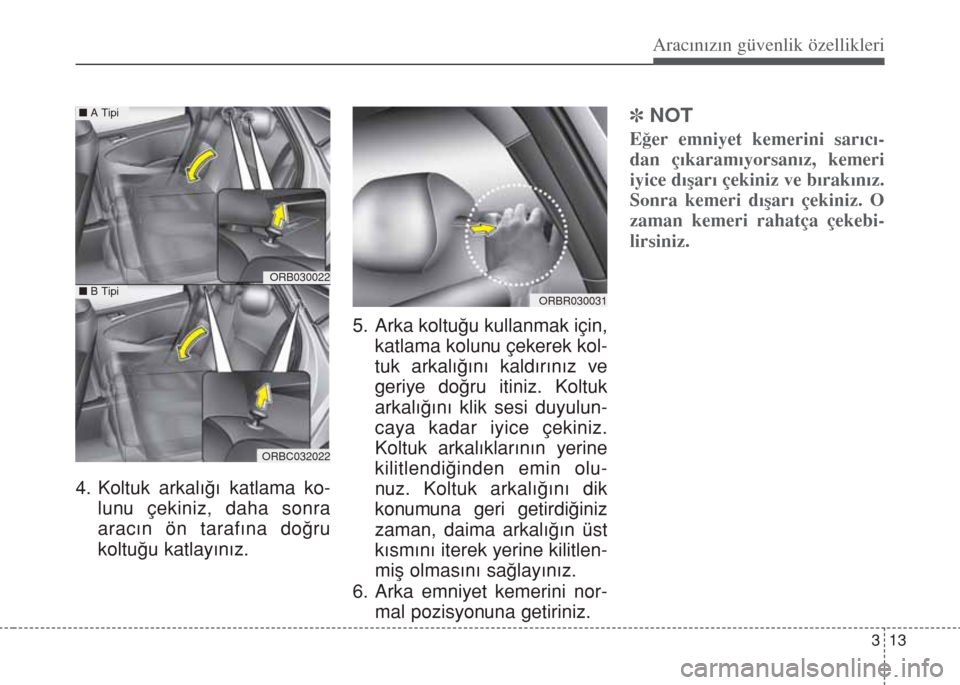 Aracınızın güvenlik özellikleri

■ A Tipi

ORB030022

■ B Tipi

ORBC032022

4. Koltuk arkalığı katlama kolunu çekiniz, daha sonra aracın ön tarafına doğru koltuğu katlayınız.

ORBR030031

5. Arka koltuğu kullanmak için, katlama kolunu çekerek koltuk arkalığını kaldırınız ve geriye doğru itiniz. Koltuk arkalığını klik sesi duyuluncaya kadar iyice çekiniz. Koltuk arkalıklarının yerine kilitlendiğinden emin olunuz. Koltuk arkalığını dik konumuna geri getirdiğiniz zaman, daima arkalığın üst kısmını iterek yerine kilitlenmiş olmasını sağlayınız.

6. Arka emniyet kemerini normal pozisyonuna getiriniz.

✽ NOT

Eğer emniyet kemerini sarıcıdan çıkaramıyorsanız, kemeri iyice dışarı çekiniz ve bırakınız. Sonra kemeri dışarı çekiniz. O zaman kemeri rahatça çekebilirsiniz.

3 13

carmanualsonline.info