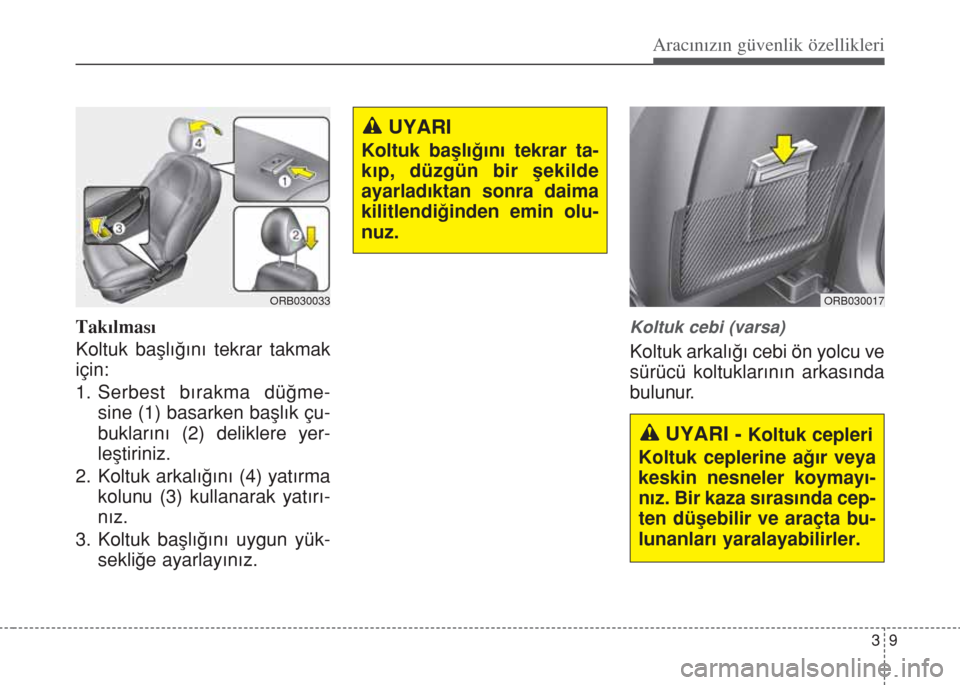 Aracınızın güvenlik özellikleri

4

1

3

2

ORB030033

Takılması

Koltuk başlığını tekrar takmak için:

1. Serbest bırakma düğmesine (1) basarken başlık çubuklarını (2) deliklere yerleştiriniz.

2. Koltuk arkalığını (4) yatırma kolunu (3) kullanarak yatırınız.

3. Koltuk başlığını uygun yüksekliğe ayarlayınız.

UYARI

Koltuk başlığını tekrar takıp, düzgün bir şekilde ayarladıktan sonra daima kilitlendiğinden emin olunuz.

ORB030017

Koltuk cebi (varsa)

Koltuk arkalığı cebi ön yolcu ve sürücü koltuklarının arkasında bulunur.

UYARI - Koltuk cepleri

Koltuk ceplerine ağır veya keskin nesneler koymayınız. Bir kaza sırasında cepten düşebilir ve araçta bulunanları yaralayabilirler.

3 9

carmanualsonline.info