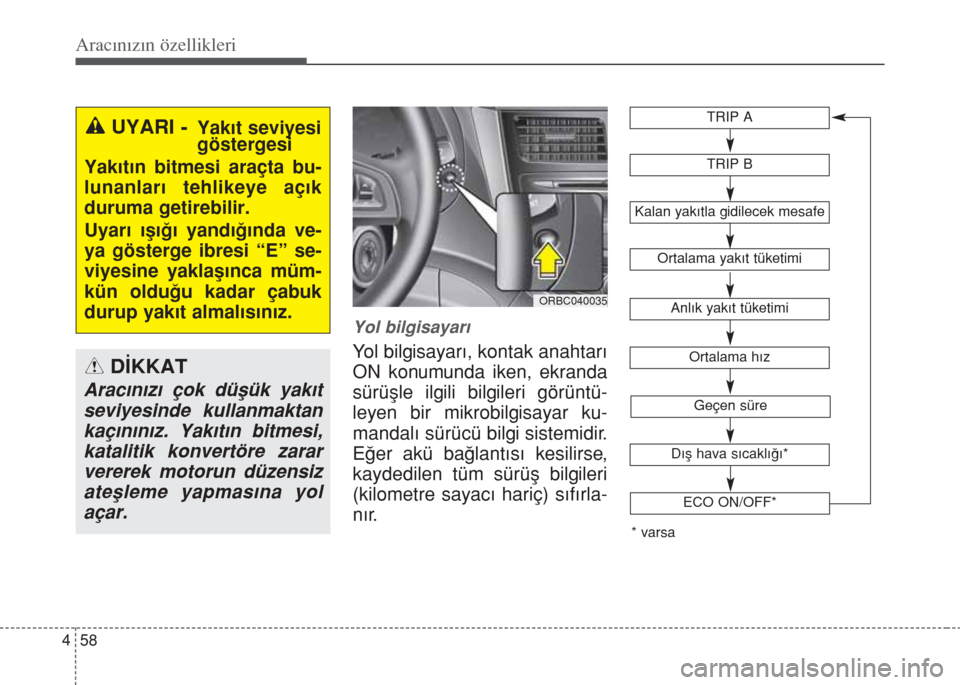 Aracınızın özellikleri

UYARI - Yakıt seviyesi göstergesi

Yakıtın bitmesi araçta bulunanları tehlikeye açık duruma getirebilir.

Uyarı ışığı yandığında veya gösterge ibresi “E” seviyesine yaklaşınca mümkün olduğu kadar çabuk durup yakıt almalısınız.

DİKKAT

Aracınızı çok düşük yakıt seviyesinde kullanmaktan kaçınınız. Yakıtın bitmesi, katalitik konvertöre zarar vererek motorun düzensiz ateşleme yapmasına yol açar.

ORBC040035

Yol bilgisayarı

Yol bilgisayarı, kontak anahtarı ON konumunda iken, ekranda sürüşle ilgili bilgileri görüntüleyen bir mikrobilgisayar kumandalı sürücü bilgi sistemidir. Eğer akü bağlantısı kesilirse, kaydedilen tüm sürüş bilgileri (kilometre sayacı hariç) sıfırlanır.

TRIP A

TRIP B

Kalan yakıtla gidilecek mesafe

Ortalama yakıt tüketimi

Anlık yakıt tüketimi

Ortalama hız

Geçen süre

Dış hava sıcaklığı*

ECO ON/OFF*

* varsa

4 58

carmanualsonline.info