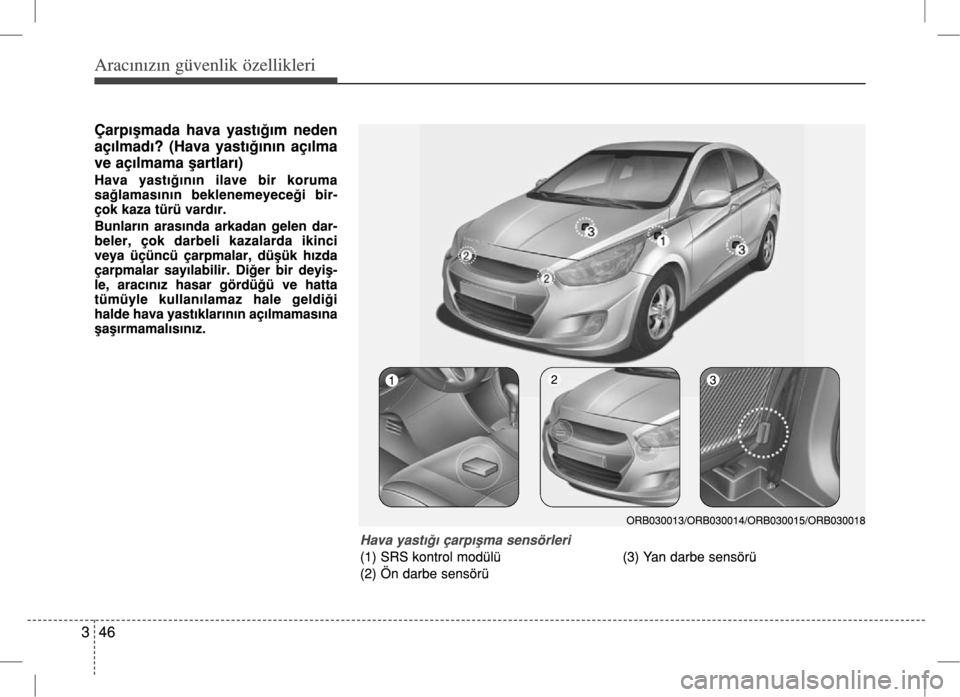 Aracınızın güvenlik özellikleri

Çarpışmada hava yastığım neden açılmadı? (Hava yastığının açılma ve açılmama şartları)

Hava yastığının ilave bir koruma sağlamasının beklenemeyeceği birçok kaza türü vardır.

Bunların arasında arkadan gelen darbeler, çok darbeli kazalarda ikinci veya üçüncü çarpmalar, düşük hızda çarpmalar sayılabilir. Diğer bir deyişle, aracınız hasar gördüğü ve hatta tümüyle kullanılamaz hale geldiği halde hava yastıklarının açılmamasına şaşırmamalısınız.

3
1
3
2
2

1
2
3

ORB030013/ORB030014/ORB030015/ORB030018

Hava yastığı çarpışma sensörleri
(1) SRS kontrol modülü
(2) Ön darbe sensörü
(3) Yan darbe sensörü

3 46

carmanualsonline.info