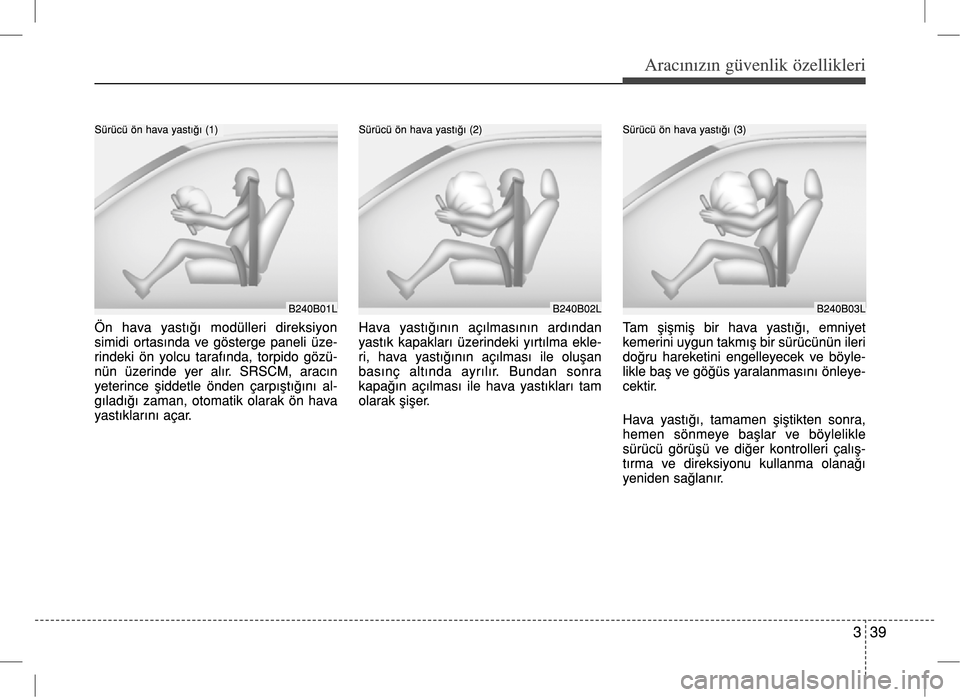 Aracınızın güvenlik özellikleri

Sürücü ön hava yastığı (1)

B240B01L

Ön hava yastığı modülleri direksiyon simidi ortasında ve gösterge paneli üzerindeki ön yolcu tarafında, torpido gözünün üzerinde yer alır. SRSCM, aracın yeterince şiddetle önden çarpıştığını algıladığı zaman, otomatik olarak ön hava yastıklarını açar.

Sürücü ön hava yastığı (2)

B240B02L

Hava yastığının açılmasının ardından yastık kapakları üzerindeki yırtılma ekleri, hava yastığının açılması ile oluşan basınç altında ayrılır. Bundan sonra kapağın açılması ile hava yastıkları tam olarak şişer.

Sürücü ön hava yastığı (3)

B240B03L

Tam şişmiş bir hava yastığı, emniyet kemerini uygun takmış bir sürücünün ileri doğru hareketini engelleyecek ve böylelikle baş ve göğüs yaralanmasını önleyecektir.

Hava yastığı, tamamen şiştikten sonra, hemen sönmeye başlar ve böylelikle sürücü görüşü ve diğer kontrolleri çalıştırma ve direksiyonu kullanma olanağı yeniden sağlanır.

3 39

carmanualsonline.info