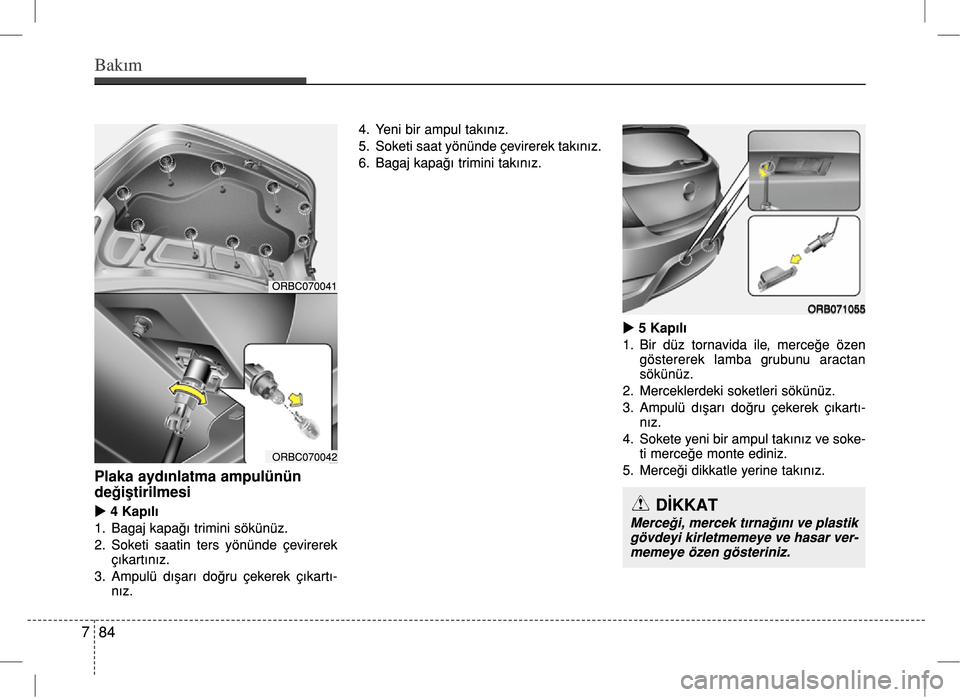 Bakım

ORBC070041

ORBC070042

Plaka aydınlatma ampulünün değiştirilmesi

▶ 4 Kapılı
1. Bagaj kapağı trimini sökünüz.
2. Soketi saatin ters yönünde çevirerek çıkartınız.
3. Ampulü dışarı doğru çekerek çıkartınız.

4. Yeni bir ampul takınız.
5. Soketi saat yönünde çevirerek takınız.
6. Bagaj kapağı trimini takınız.

ORB071055

▶ 5 Kapılı
1. Bir düz tornavida ile, merceğe özen göstererek lamba grubunu aractan sökünüz.
2. Merceklerdeki soketleri sökünüz.
3. Ampulü dışarı doğru çekerek çıkartınız.
4. Sokete yeni bir ampul takınız ve soketi merceğe monte ediniz.
5. Merceği dikkatle yerine takınız.

DİKKAT
Merceği, mercek tırnağını ve plastik gövdeyi kirletmemeye ve hasar vermemeye özen gösteriniz.

7 84

carmanualsonline.info