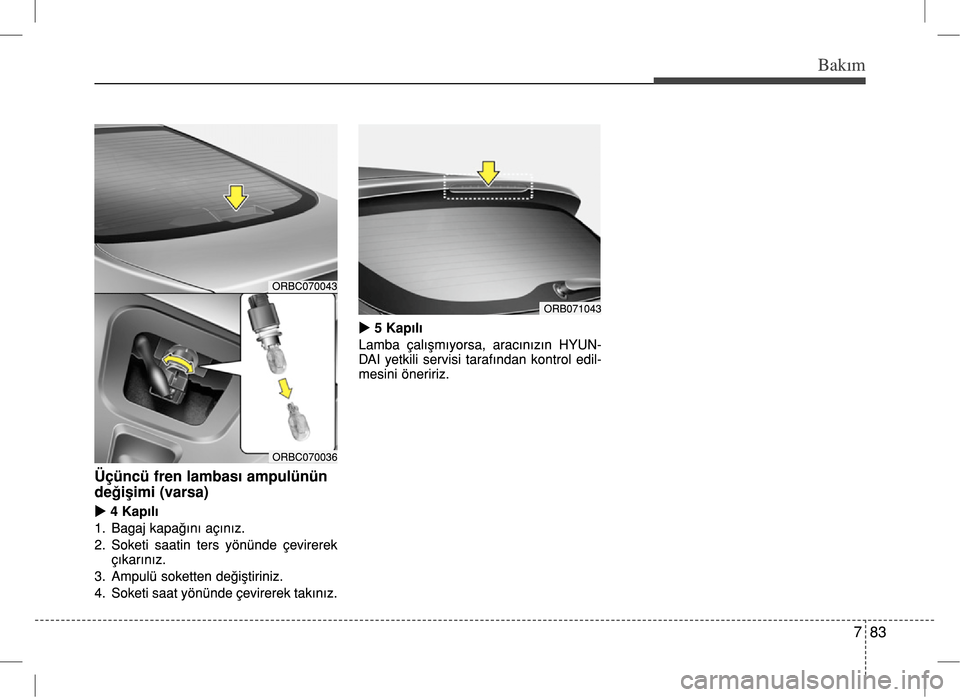 Bakım

ORBC070043

ORBC070036

Üçüncü fren lambası ampulünün değişimi (varsa)

▶ 4 Kapılı

1. Bagaj kapağını açınız.
2. Soketi saatin ters yönünde çevirerek çıkarınız.
3. Ampulü soketten değiştiriniz.
4. Soketi saat yönünde çevirerek takınız.

ORB071043

▶ 5 Kapılı

Lamba çalışmıyorsa, aracınızın HYUNDAI yetkili servisi tarafından kontrol edilmesini öneririz.

7 83

carmanualsonline.info