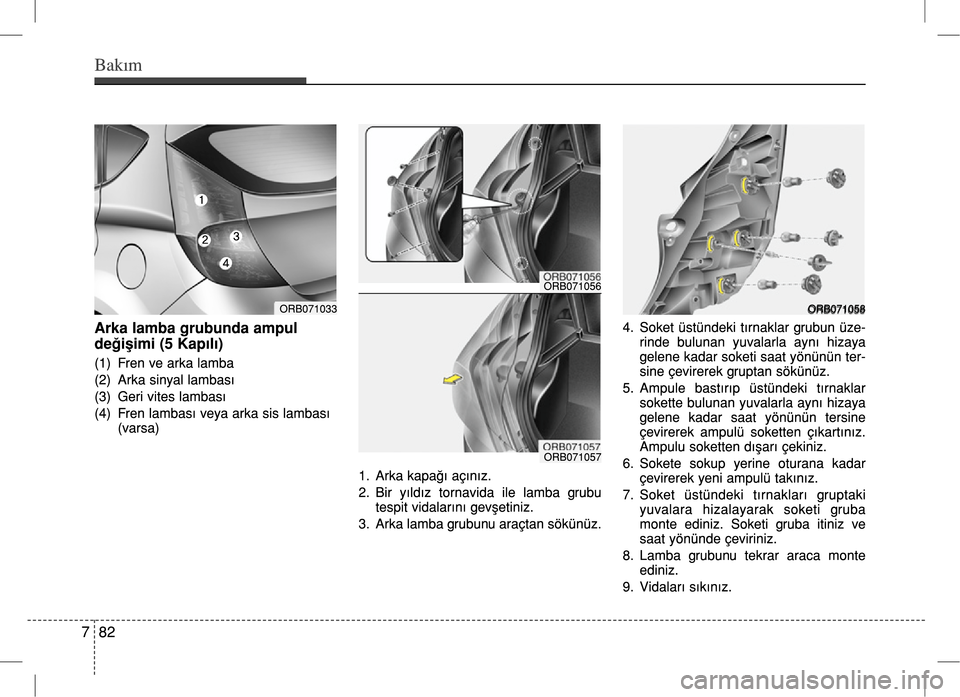 Bakım

1
2
3
4

ORB071033

Arka lamba grubunda ampul değişimi (5 Kapılı)

(1) Fren ve arka lamba
(2) Arka sinyal lambası
(3) Geri vites lambası
(4) Fren lambası veya arka sis lambası (varsa)

ORB071056
ORB071056

ORB071057
ORB071057

1. Arka kapağı açınız.
2. Bir yıldız tornavida ile lamba grubu tespit vidalarını gevşetiniz.
3. Arka lamba grubunu araçtan sökünüz.

ORB071058

4. Soket üstündeki tırnaklar grubun üzerinde bulunan yuvalarla aynı hizaya gelene kadar soketi saat yönünün tersine çevirerek gruptan sökünüz.
5. Ampule bastırıp üstündeki tırnaklar sokette bulunan yuvalarla aynı hizaya gelene kadar saat yönünün tersine çevirerek ampulü soketten çıkartınız. Ampulu soketten dışarı çekiniz.
6. Sokete sokup yerine oturana kadar çevirerek yeni ampulü takınız.
7. Soket üstündeki tırnakları gruptaki yuvalara hizalayarak soketi gruba monte ediniz. Soketi gruba itiniz ve saat yönünde çeviriniz.
8. Lamba grubunu tekrar araca monte ediniz.
9. Vidaları sıkınız.

7 82

carmanualsonline.info