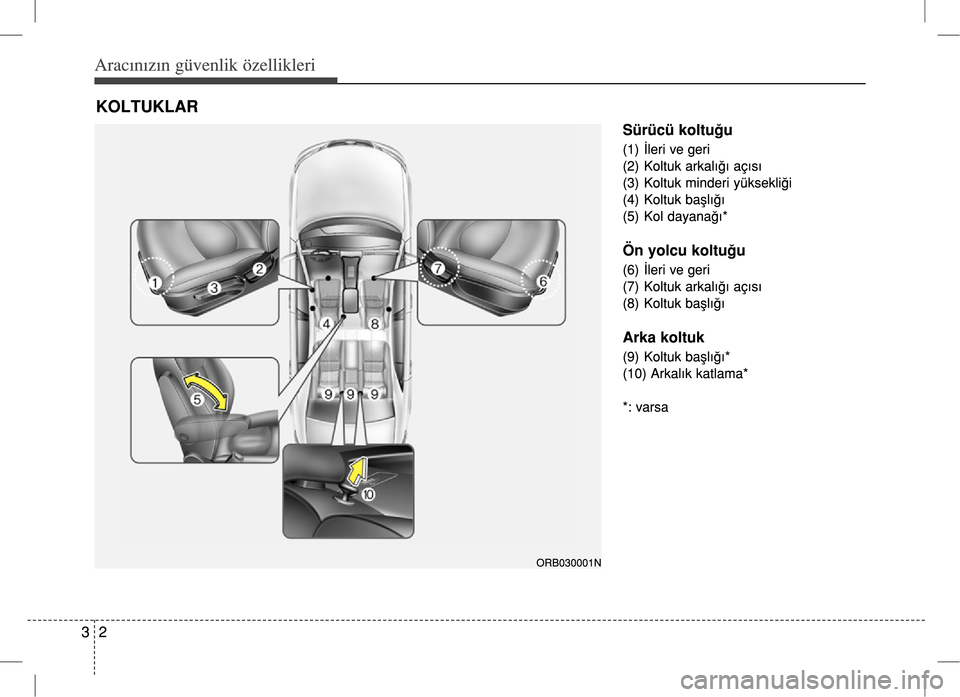 Aracınızın güvenlik özellikleri

KOLTUKLAR

1
2
3
4
5
6
7
8
9
9
9
10

ORB030001N

Sürücü koltuğu

(1) İleri ve geri
(2) Koltuk arkalığı açısı
(3) Koltuk minderi yüksekliği
(4) Koltuk başlığı
(5) Kol dayanağı*

Ön yolcu koltuğu

(6) İleri ve geri
(7) Koltuk arkalığı açısı
(8) Koltuk başlığı

Arka koltuk

(9) Koltuk başlığı*
(10) Arkalık katlama*

*: varsa

3 2

carmanualsonline.info