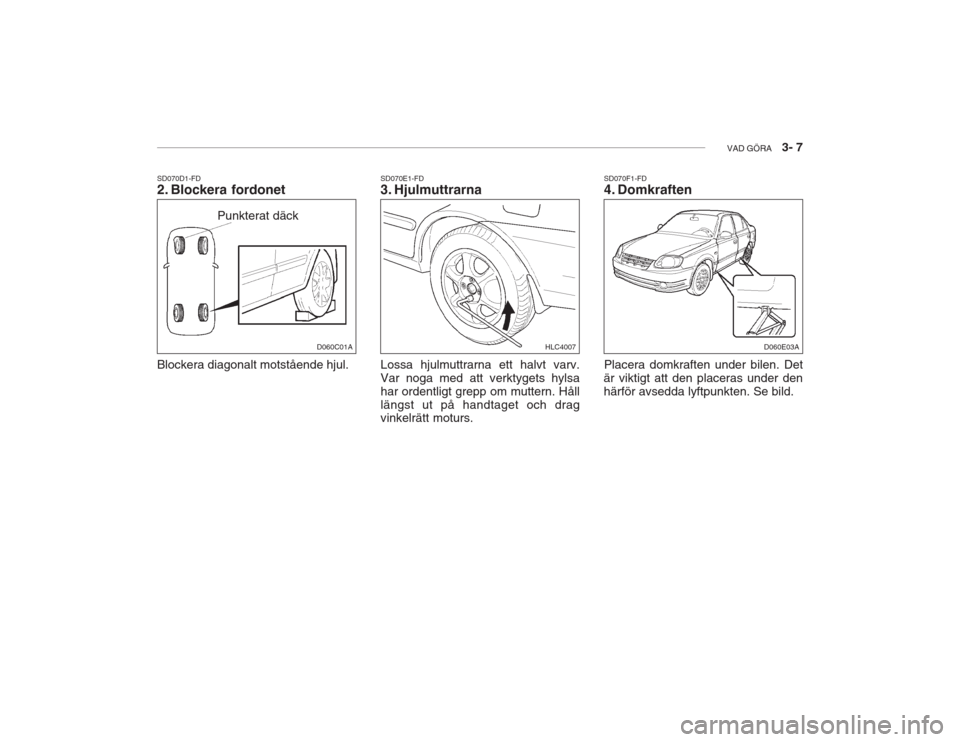 VAD GÖRA 3- 7

SD070D1-FD
2. Blockera fordonet

Punkterat däck

D060C01A

Blockera diagonalt motstående hjul.

SD070E1-FD
3. Hjulmuttrarna

HLC4007

Lossa hjulmuttrarna ett halvt varv. Var noga med att verktygets hylsa har ordentligt grepp om muttern. Håll längst ut på handtaget och drag vinkelrätt moturs.

SD070F1-FD
4. Domkraften

D060E03A

Placera domkraften under bilen. Det är viktigt att den placeras under den härför avsedda lyftpunkten. Se bild.

carmanualsonline.info