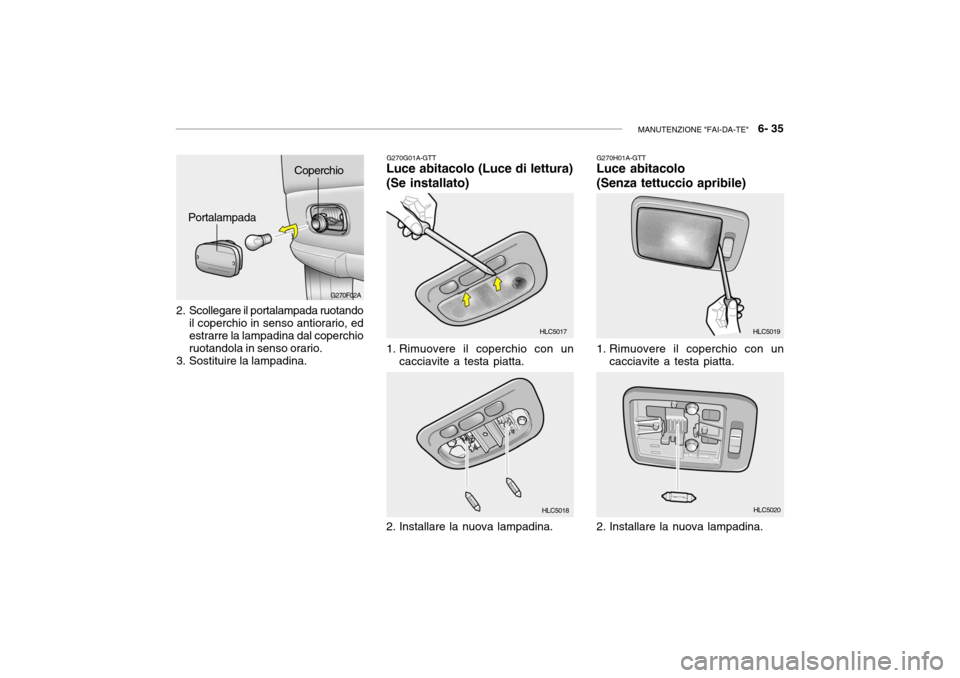 MANUTENZIONE "FAI-DA-TE" 6- 35

Coperchio

Portalampada

G270F02A

2. Scollegare il portalampada ruotando il coperchio in senso antiorario, ed estrarre la lampadina dal coperchio ruotandola in senso orario.
3. Sostituire la lampadina.

G270G01A-GTT
Luce abitacolo (Luce di lettura) (Se installato)

HLC5017

1. Rimuovere il coperchio con un cacciavite a testa piatta.

HLC5018

2. Installare la nuova lampadina.

G270H01A-GTT
Luce abitacolo (Senza tettuccio apribile)

HLC5019

1. Rimuovere il coperchio con un cacciavite a testa piatta.

HLC5020

2. Installare la nuova lampadina.

carmanualsonline.info