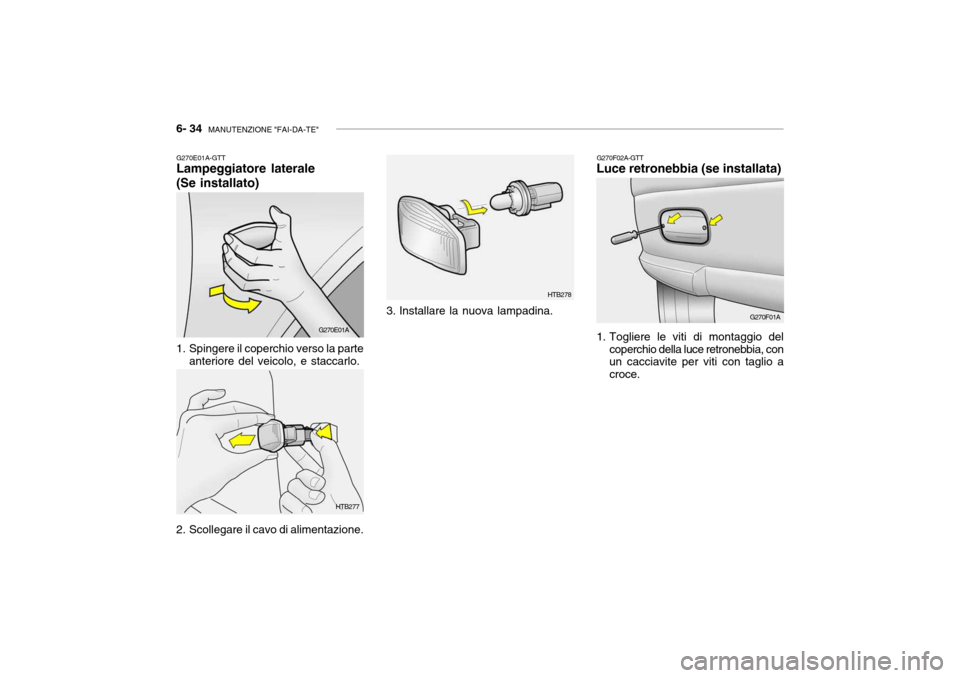 6- 34 MANUTENZIONE "FAI-DA-TE"

G270E01A-GTT
Lampeggiatore laterale (Se installato)

G270E01A

1. Spingere il coperchio verso la parte anteriore del veicolo, e staccarlo.

HTB277

2. Scollegare il cavo di alimentazione.

HTB278

3. Installare la nuova lampadina.

G270F02A-GTT
Luce retronebbia (se installata)

G270F01A

1. Togliere le viti di montaggio del coperchio della luce retronebbia, con un cacciavite per viti con taglio a croce.

carmanualsonline.info