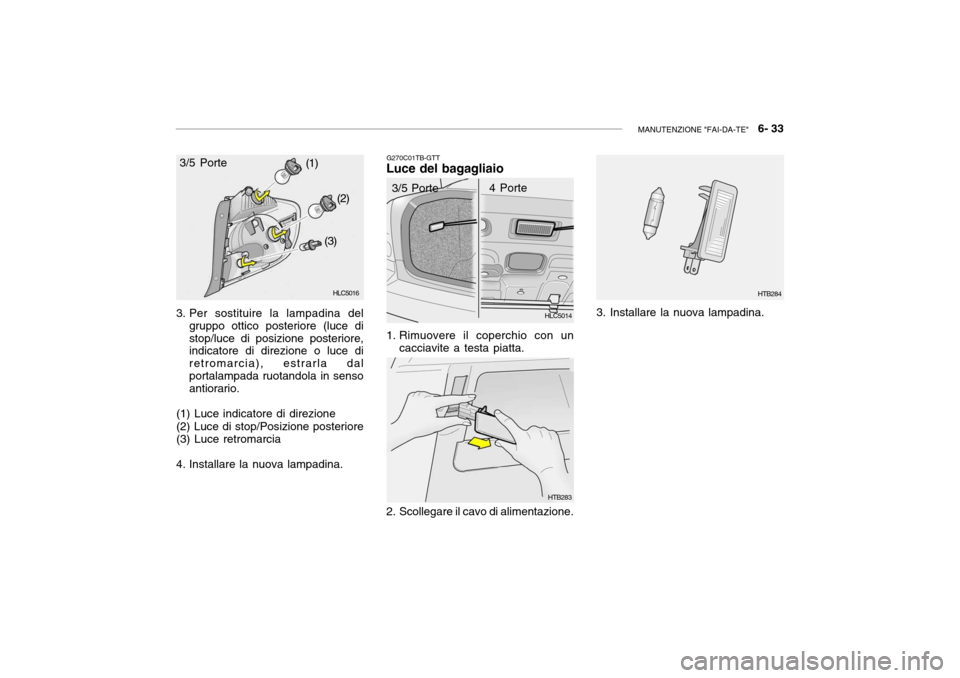 MANUTENZIONE "FAI-DA-TE" 6- 33

3/5 Porte

(1)

(2)

(3)

HLC5016

3. Per sostituire la lampadina del gruppo ottico posteriore (luce di stop/luce di posizione posteriore, indicatore di direzione o luce di retromarcia), estrarla dal portalampada ruotandola in senso antiorario.

(1) Luce indicatore di direzione
(2) Luce di stop/Posizione posteriore
(3) Luce retromarcia

4. Installare la nuova lampadina.

G270C01TB-GTT
Luce del bagagliaio

3/5 Porte

4 Porte

HLC5014

1. Rimuovere il coperchio con un cacciavite a testa piatta.

HTB283

2. Scollegare il cavo di alimentazione.

HTB284

3. Installare la nuova lampadina.

carmanualsonline.info