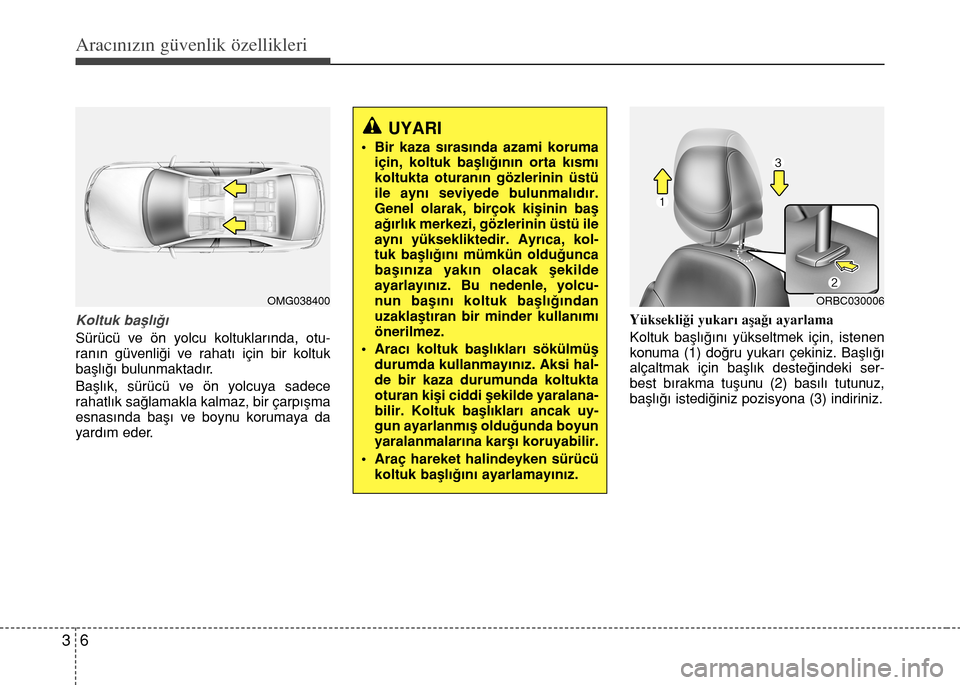 Aracınızın güvenlik özellikleri

OMG038400

Koltuk başlığı

Sürücü ve ön yolcu koltuklarında, oturanın güvenliği ve rahatı için bir koltuk başlığı bulunmaktadır.

Başlık, sürücü ve ön yolcuya sadece rahatlık sağlamakla kalmaz, bir çarpışma esnasında başı ve boynu korumaya da yardım eder.

UYARI

• Bir kaza sırasında azami koruma için, koltuk başlığının orta kısmı koltukta oturanın gözlerinin üstü ile aynı seviyede bulunmalıdır. Genel olarak, birçok kişinin baş ağırlık merkezi, gözlerinin üstü ile aynı yüksekliktedir. Ayrıca, koltuk başlığını mümkün olduğunca başınıza yakın olacak şekilde ayarlayınız. Bu nedenle, yolcunun başını koltuk başlığından uzaklaştıran bir minder kullanımı önerilmez.

• Aracı koltuk başlıkları sökülmüş durumda kullanmayınız. Aksi halde bir kaza durumunda koltukta oturan kişi ciddi şekilde yaralanabilir. Koltuk başlıkları ancak uygun ayarlanmış olduğunda boyun yaralanmalarına karşı koruyabilir.

• Araç hareket halindeyken sürücü koltuk başlığını ayarlamayınız.

1
3
2
ORBC030006

Yüksekliği yukarı aşağı ayarlama

Koltuk başlığını yükseltmek için, istenen konuma (1) doğru yukarı çekiniz. Başlığı alçaltmak için başlık desteğindeki serbest bırakma tuşunu (2) basılı tutunuz, başlığı istediğiniz pozisyona (3) indiriniz.

3 6

carmanualsonline.info