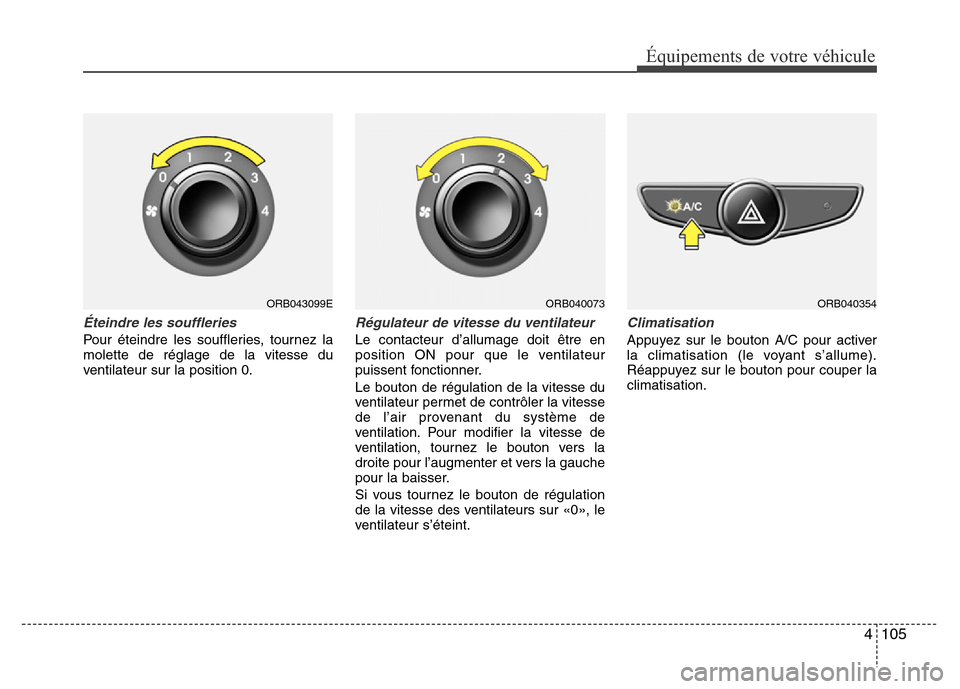 Équipements de votre véhicule

0 1 2 3 4

ORB043099E

Éteindre les souffleries

Pour éteindre les souffleries, tournez la molette de réglage de la vitesse du ventilateur sur la position 0.

0 1 2 3 4

ORB040073

Régulateur de vitesse du ventilateur

Le contacteur d'allumage doit être en position ON pour que le ventilateur puissent fonctionner.

Le bouton de régulation de la vitesse du ventilateur permet de contrôler la vitesse de l'air provenant du système de ventilation. Pour modifier la vitesse de ventilation, tournez le bouton vers la droite pour l'augmenter et vers la gauche pour la baisser.

Si vous tournez le bouton de régulation de la vitesse des ventilateurs sur «0», le ventilateur s'éteint.

A/C

ORB040354

Climatisation

Appuyez sur le bouton A/C pour activer la climatisation (le voyant s'allume). Réappuyez sur le bouton pour couper la climatisation.

4 105

carmanualsonline.info