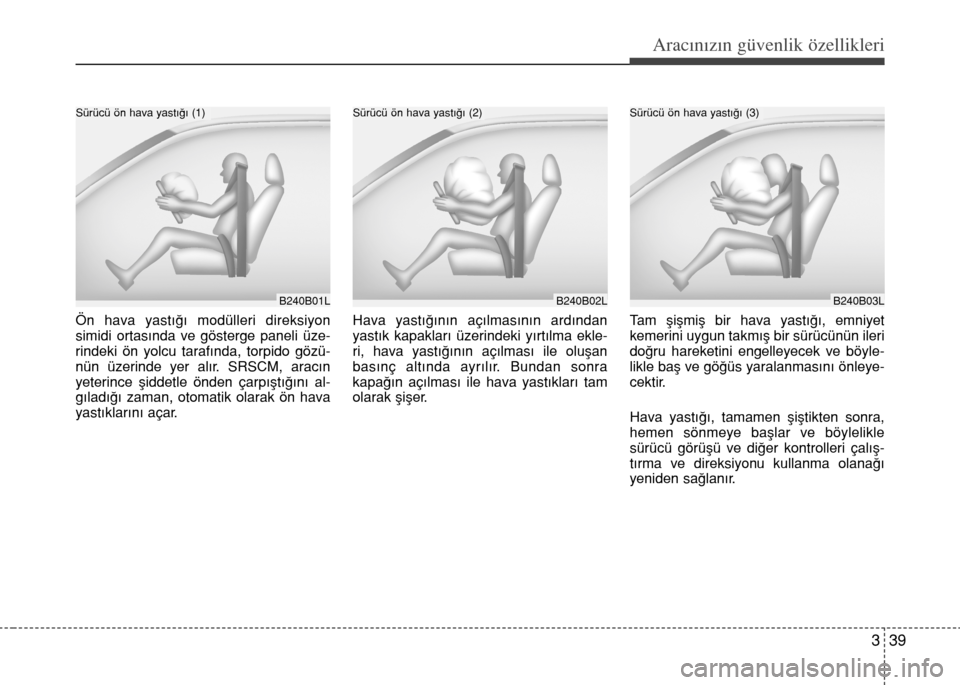 Aracınızın güvenlik özellikleri

Sürücü ön hava yastığı (1)

B240B01L

Ön hava yastığı modülleri direksiyon simidi ortasında ve gösterge paneli üzerindeki ön yolcu tarafında, torpido gözünün üzerinde yer alır. SRSCM, aracın yeterince şiddetle önden çarpıştığını algıladığı zaman, otomatik olarak ön hava yastıklarını açar.

Sürücü ön hava yastığı (2)

B240B02L

Hava yastığının açılmasının ardından yastık kapakları üzerindeki yırtılma ekleri, hava yastığının açılması ile oluşan basınç altında ayrılır. Bundan sonra kapağın açılması ile hava yastıkları tam olarak şişer.

Sürücü ön hava yastığı (3)

B240B03L

Tam şişmiş bir hava yastığı, emniyet kemerini uygun takmış bir sürücünün ileri doğru hareketini engelleyecek ve böylelikle baş ve göğüs yaralanmasını önleyecektir.

Hava yastığı, tamamen şiştikten sonra, hemen sönmeye başlar ve böylelikle sürücü görüşü ve diğer kontrolleri çalıştırma ve direksiyonu kullanma olanağı yeniden sağlanır.

3 39

carmanualsonline.info