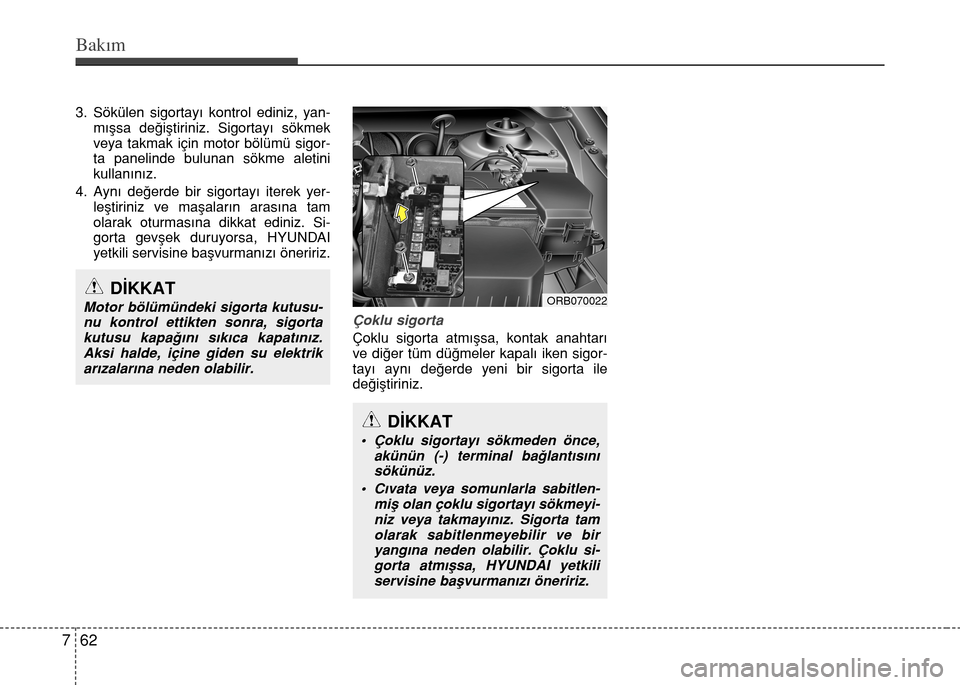 Bakım

3. Sökülen sigortayı kontrol ediniz, yanmışsa değiştiriniz. Sigortayı sökmek veya takmak için motor bölümü sigorta panelinde bulunan sökme aletini kullanınız.

4. Aynı değerde bir sigortayı iterek yerleştiriniz ve maşaların arasına tam olarak oturmasına dikkat ediniz. Sigorta gevşek duruyorsa, HYUNDAI yetkili servisine başvurmanızı öneririz.

DİKKAT

Motor bölümündeki sigorta kutusunu kontrol ettikten sonra, sigorta kutusu kapağını sıkıca kapatınız. Aksi halde, içine giden su elektrik arızalarına neden olabilir.

ORB070022

Çoklu sigorta

Çoklu sigorta atmışsa, kontak anahtarı ve diğer tüm düğmeler kapalı iken sigortayı aynı değerde yeni bir sigorta ile değiştiriniz.

DİKKAT

• Çoklu sigortayı sökmeden önce, akünün (-) terminal bağlantısını sökünüz.

• Cıvata veya somunlarla sabitlenmiş olan çoklu sigortayı sökmeyiniz veya takmayınız. Sigorta tam olarak sabitlenmeyebilir ve bir yangına neden olabilir. Çoklu sigorta atmışsa, HYUNDAI yetkili servisine başvurmanızı öneririz.

7 62

carmanualsonline.info