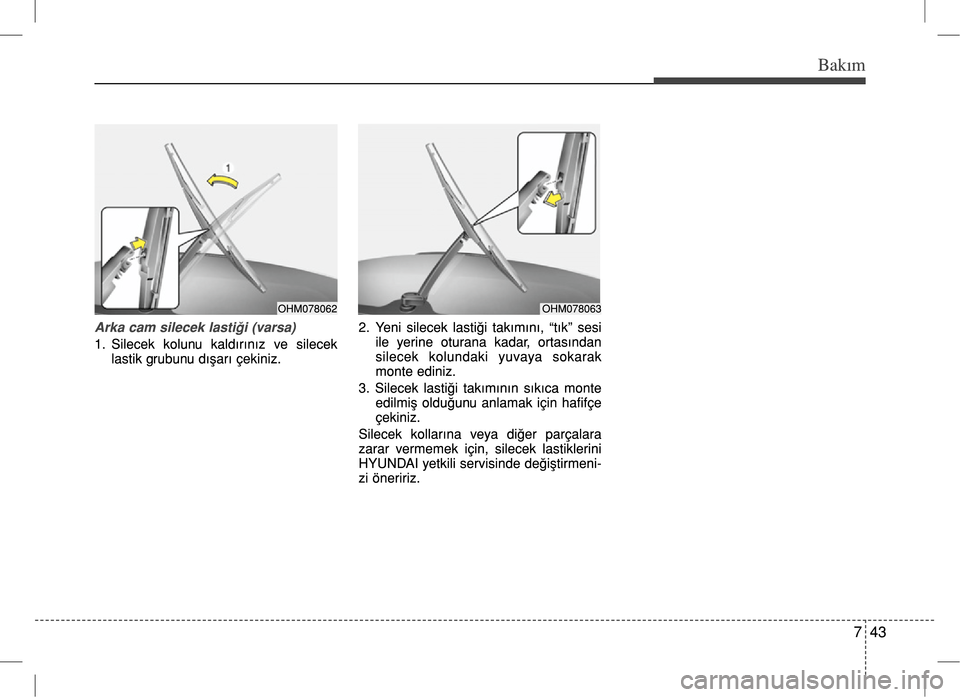 Bakım

1

OHM078062

Arka cam silecek lastiği (varsa)

1. Silecek kolunu kaldırınız ve silecek lastik grubunu dışarı çekiniz.

OHM078063

2. Yeni silecek lastiği takımını, “tık” sesi ile yerine oturana kadar, ortasından silecek kolundaki yuvaya sokarak monte ediniz.

3. Silecek lastiği takımının sıkıca monte edilmiş olduğunu anlamak için hafifçe çekiniz.

Silecek kollarına veya diğer parçalara zarar vermemek için, silecek lastiklerini HYUNDAI yetkili servisinde değiştirmenizi öneririz.

7 43

carmanualsonline.info