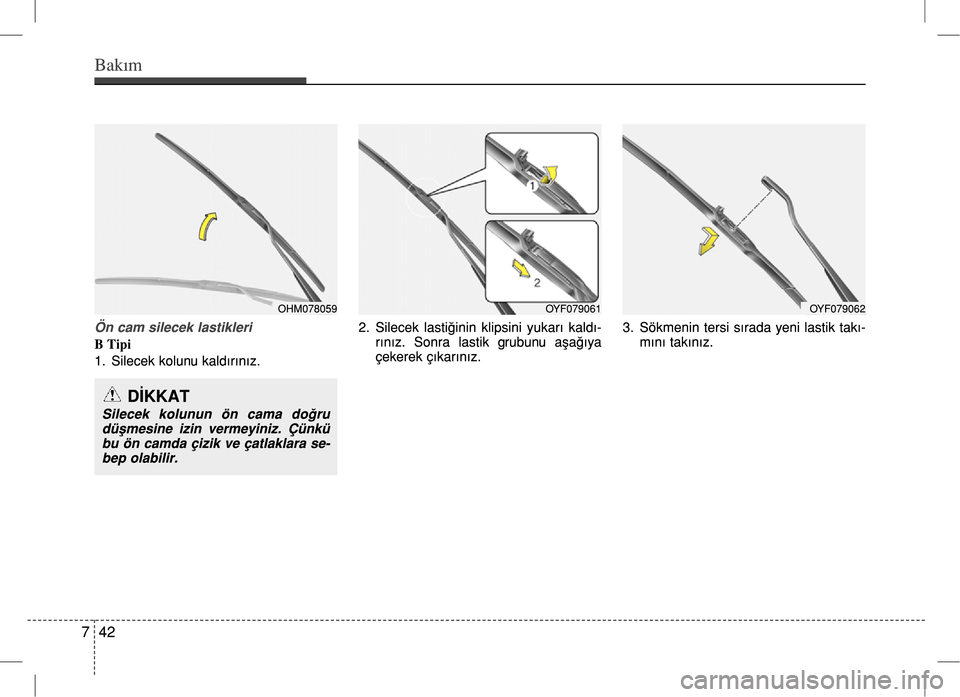 Bakım

OHM078059

Ön cam silecek lastikleri

B Tipi

1. Silecek kolunu kaldırınız.

DİKKAT

Silecek kolunun ön cama doğru düşmesine izin vermeyiniz. Çünkü bu ön camda çizik ve çatlaklara sebep olabilir.

1

2

OYF079061

2. Silecek lastiğinin klipsini yukarı kaldırınız. Sonra lastik grubunu aşağıya çekerek çıkarınız.

OYF079062

3. Sökmenin tersi sırada yeni lastik takımını takınız.

7 42

carmanualsonline.info