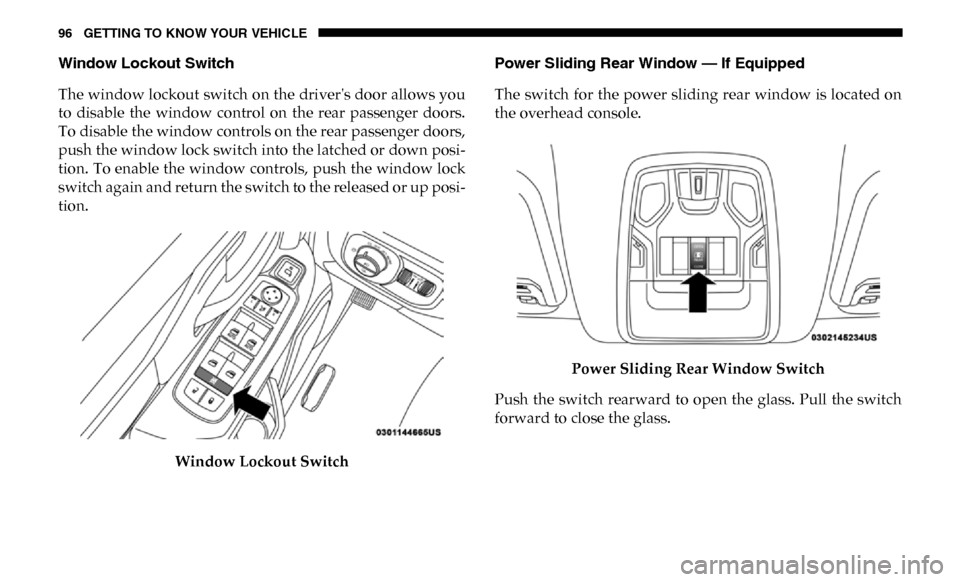 96 GETTING TO KNOW YOUR VEHICLE

Window Lockout Switch

The window lockout switch on the driver's door allows you to disable the window control on the rear passenger doors. To disable the window controls on the rear passenger doors, push the window lock switch into the latched or down position. To enable the window controls, push the window lock switch again and return the switch to the released or up position.

0301144665US

Window Lockout Switch

Power Sliding Rear Window — If Equipped

The switch for the power sliding rear window is located on the overhead console.

0302145234US

Power Sliding Rear Window Switch

Push the switch rearward to open the glass. Pull the switch forward to close the glass.

carmanualsonline.info