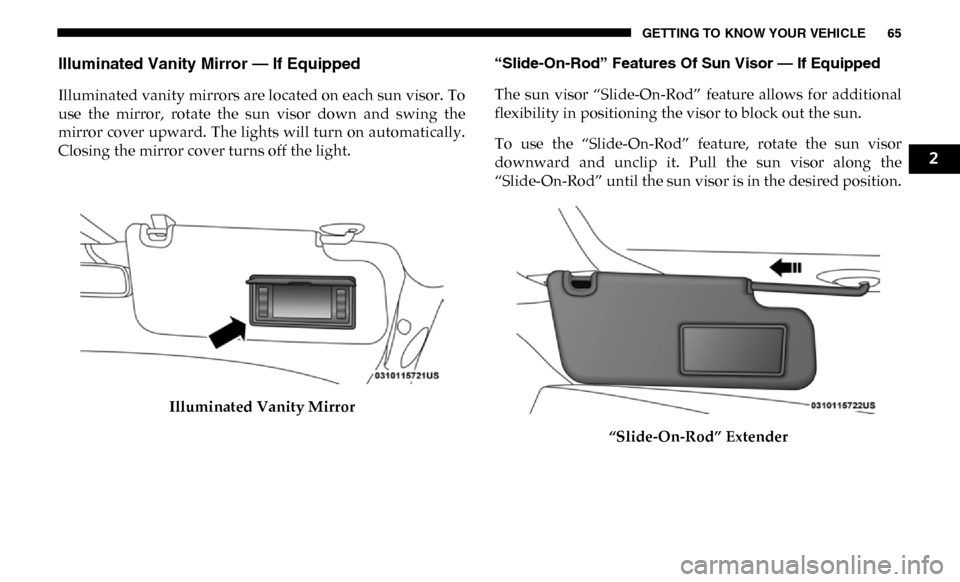 GETTING TO KNOW YOUR VEHICLE 65

Illuminated Vanity Mirror — If Equipped

Illuminated vanity mirrors are located on each sun visor. To use the mirror, rotate the sun visor down and swing the mirror cover upward. The lights will turn on automatically. Closing the mirror cover turns off the light.

0310115721US

Illuminated Vanity Mirror

“Slide-On-Rod” Features Of Sun Visor — If Equipped

The sun visor “Slide-On-Rod” feature allows for additional flexibility in positioning the visor to block out the sun.

To use the “Slide-On-Rod” feature, rotate the sun visor downward and unclip it. Pull the sun visor along the “Slide-On-Rod” until the sun visor is in the desired position.

0310115722US

“Slide-On-Rod” Extender

2

carmanualsonline.info