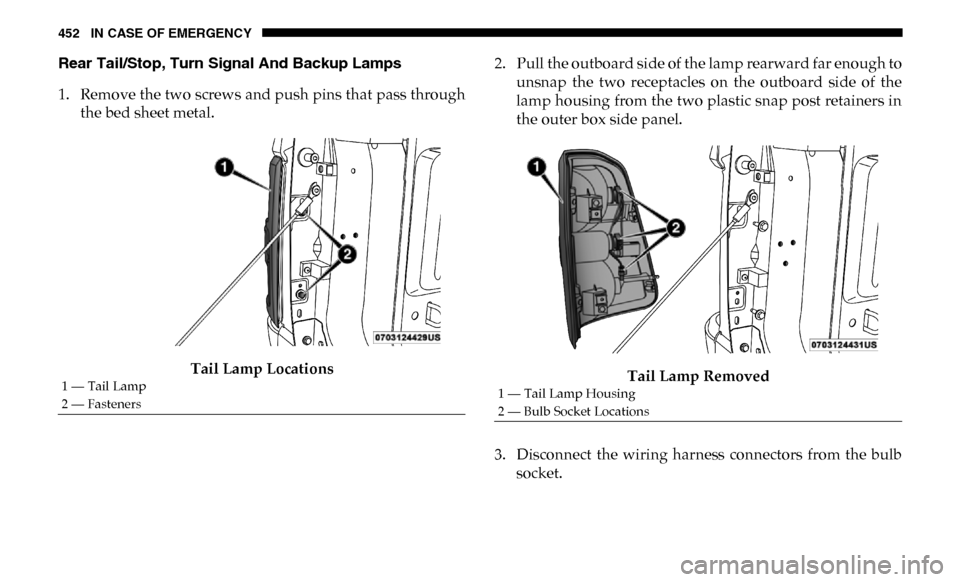 452 IN CASE OF EMERGENCY

Rear Tail/Stop, Turn Signal And Backup Lamps

1. Remove the two screws and push pins that pass through the bed sheet metal.

1

2

0703124429US

Tail Lamp Locations

1 — Tail Lamp
2 — Fasteners

2. Pull the outboard side of the lamp rearward far enough to unsnap the two receptacles on the outboard side of the lamp housing from the two plastic snap post retainers in the outer box side panel.

1

2

0703124431US

Tail Lamp Removed

1 — Tail Lamp Housing
2 — Bulb Socket Locations

3. Disconnect the wiring harness connectors from the bulb socket.

carmanualsonline.info