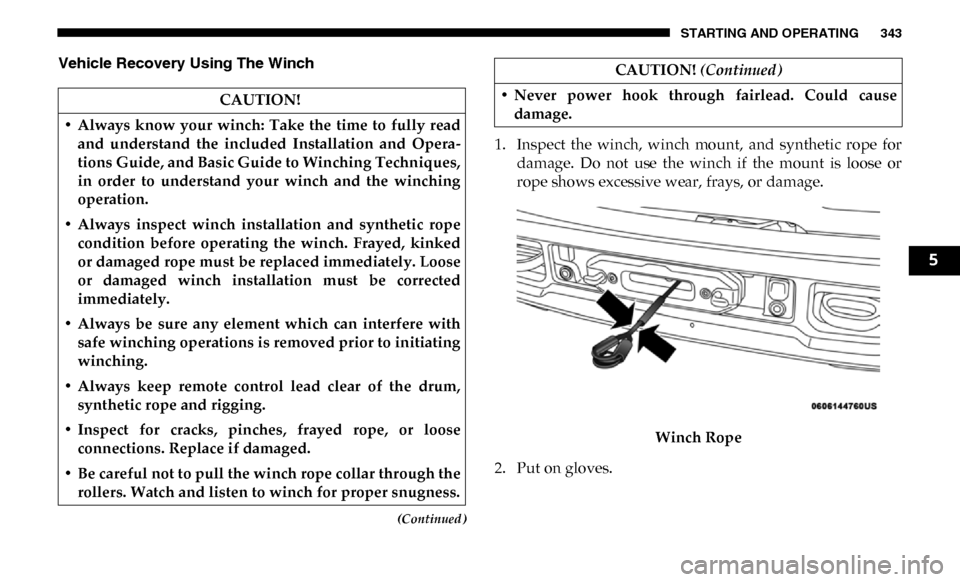 STARTING AND OPERATING 343

Vehicle Recovery Using The Winch

CAUTION!

• Always know your winch: Take the time to fully read and understand the included Installation and Operations Guide, and Basic Guide to Winching Techniques, in order to understand your winch and the winching operation.

• Always inspect winch installation and synthetic rope condition before operating the winch. Frayed, kinked or damaged rope must be replaced immediately. Loose or damaged winch installation must be corrected immediately.

• Always be sure any element which can interfere with safe winching operations is removed prior to initiating winching.

• Always keep remote control lead clear of the drum, synthetic rope and rigging.

• Inspect for cracks, pinches, frayed rope, or loose connections. Replace if damaged.

• Be careful not to pull the winch rope collar through the rollers. Watch and listen to winch for proper snugness.

(Continued)

CAUTION! (Continued)

• Never power hook through fairlead. Could cause damage.

1. Inspect the winch, winch mount, and synthetic rope for damage. Do not use the winch if the mount is loose or rope shows excessive wear, frays, or damage.

0606144760US

Winch Rope

2. Put on gloves.

5

carmanualsonline.info