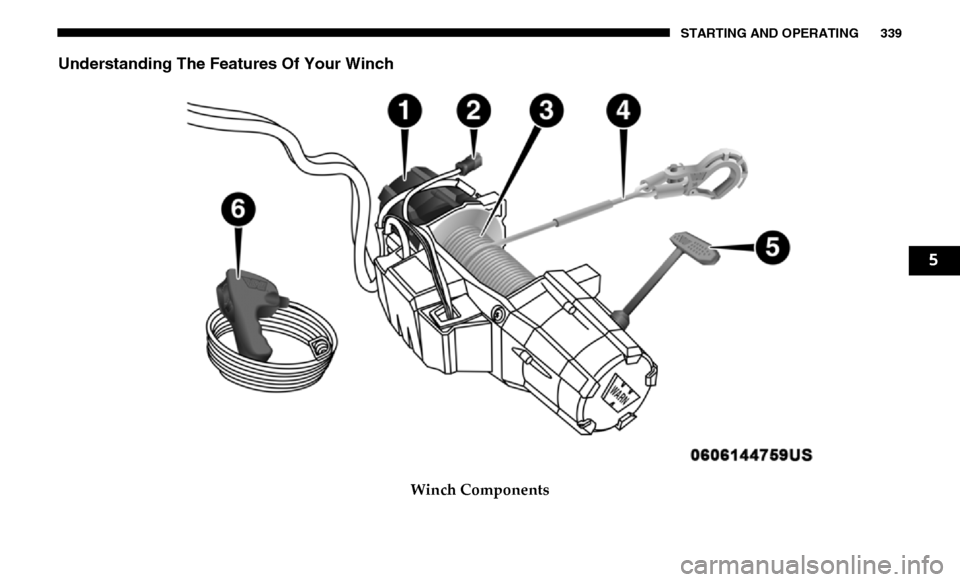 STARTING AND OPERATING 339

Understanding The Features Of Your Winch

1
2
3
4
5
6

WARN

0606144759US

Winch Components

5

carmanualsonline.info