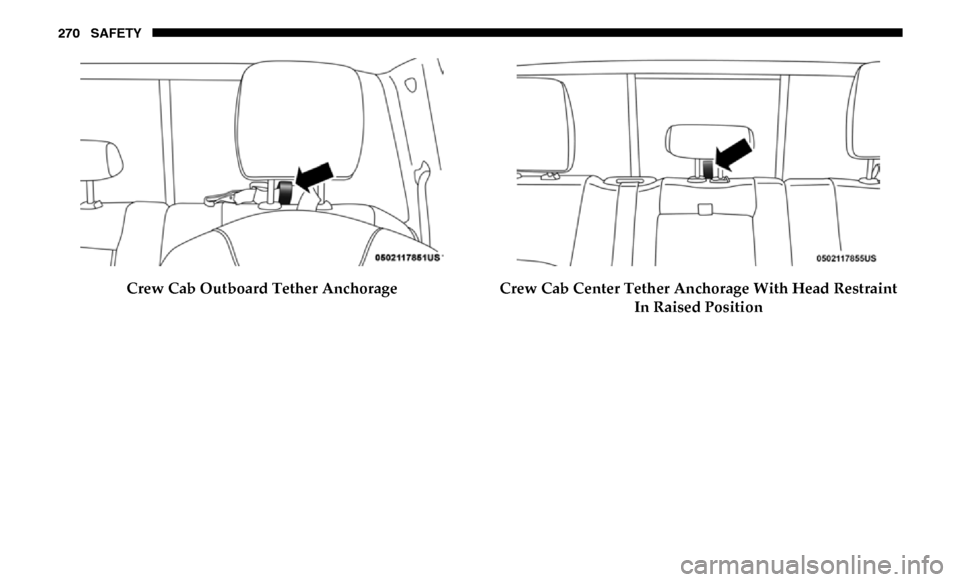 270 SAFETY

0502117861US

Crew Cab Outboard Tether Anchorage

0502117855US

Crew Cab Center Tether Anchorage With Head Restraint In Raised Position

carmanualsonline.info