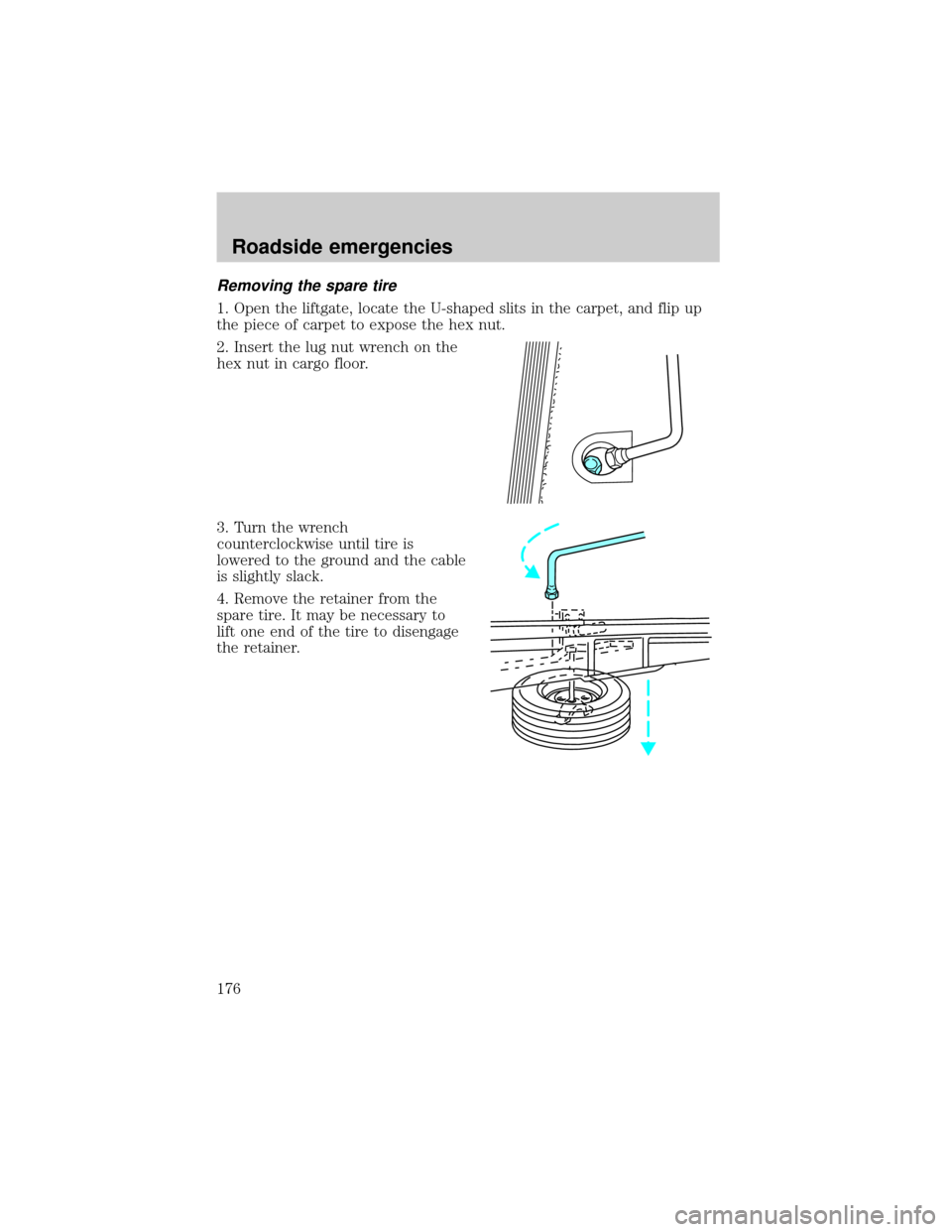 Roadside emergencies

Removing the spare tire

1. Open the liftgate, locate the U-shaped slits in the carpet, and flip up the piece of carpet to expose the hex nut.

2. Insert the lug nut wrench on the hex nut in cargo floor.

3. Turn the wrench counterclockwise until tire is lowered to the ground and the cable is slightly slack.

4. Remove the retainer from the spare tire. It may be necessary to lift one end of the tire to disengage the retainer.

176

carmanualsonline.info